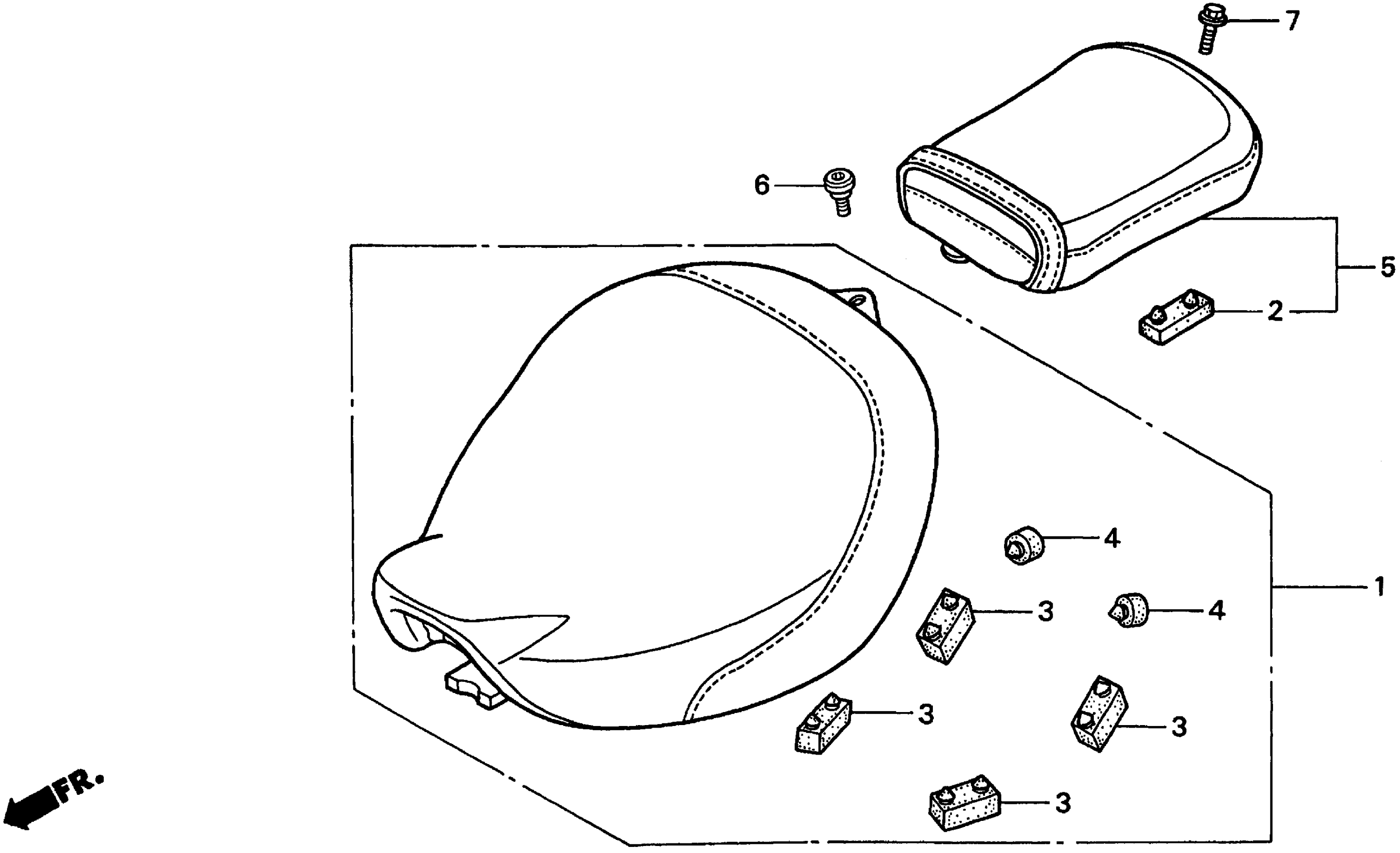 7
6
5
2
4
1
3
4
3
3
3
FR.