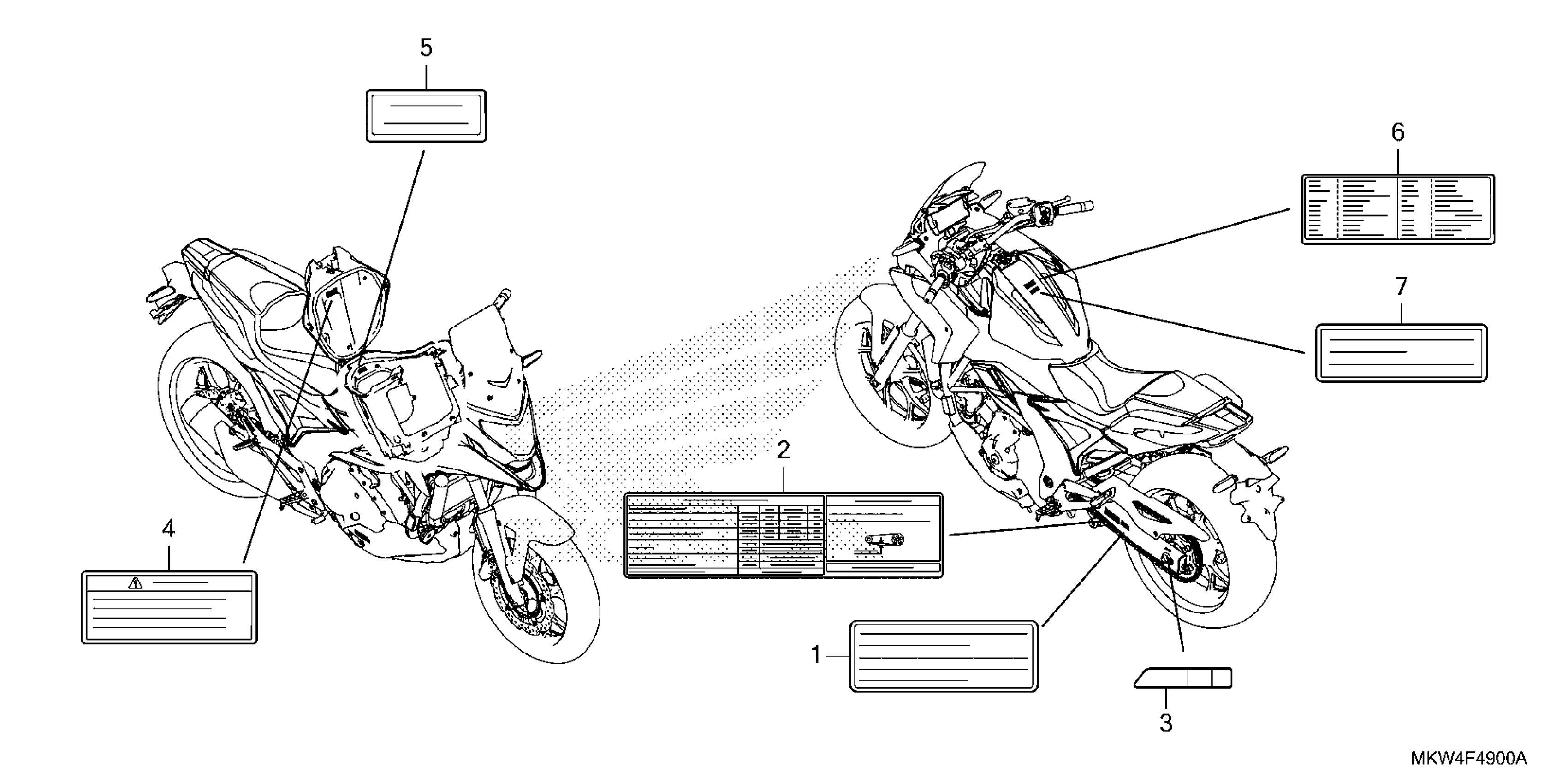 5

6

7

2

4

1

3

MKW4F4900A