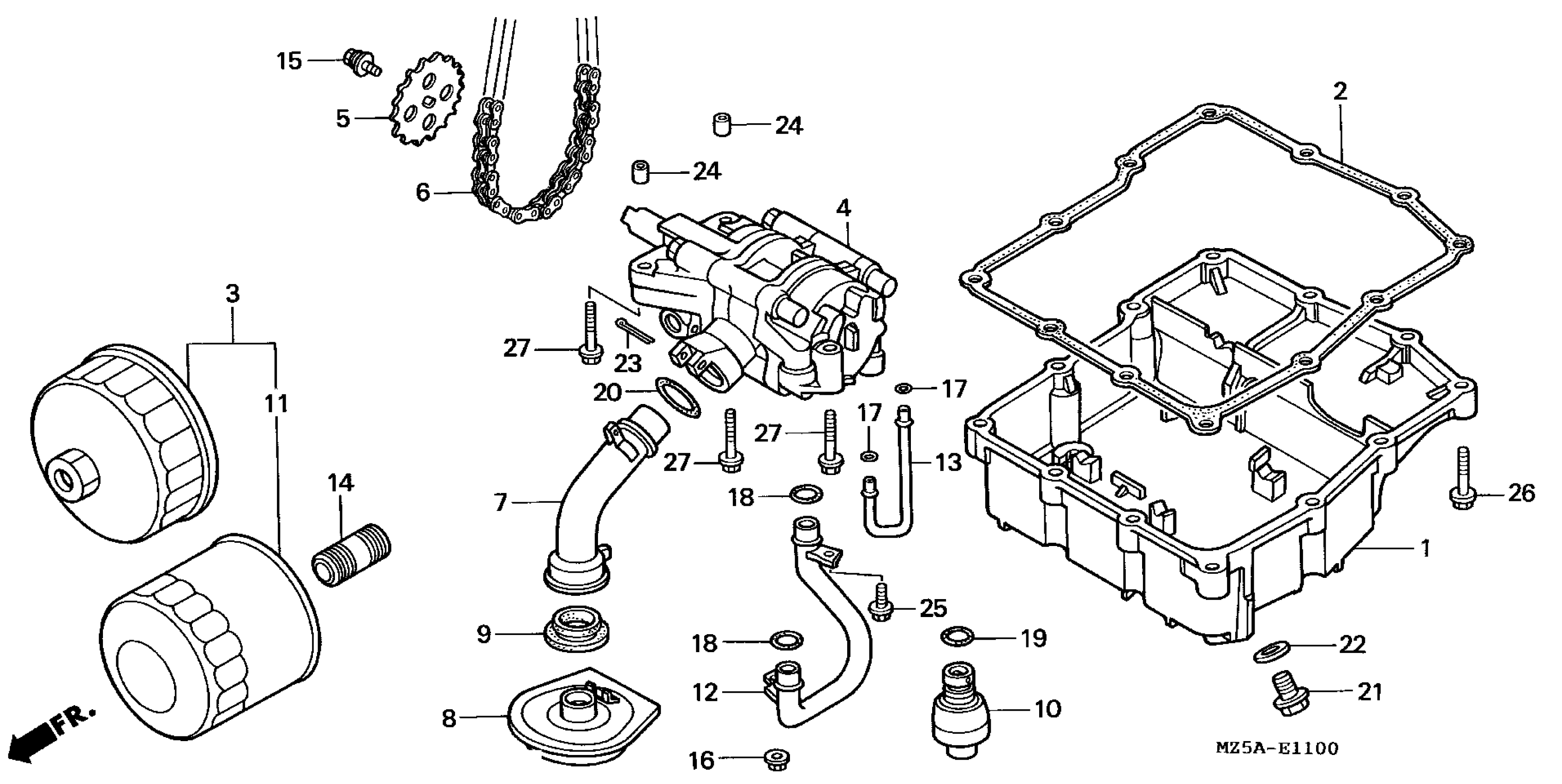 15
5
6
24
24
2
4
3
11
27
23
20
17
17
27
27
13
18
14
7
26
1
25
9
18
19
22
12
21
8
10
16
FR.
MZ5A-E1100