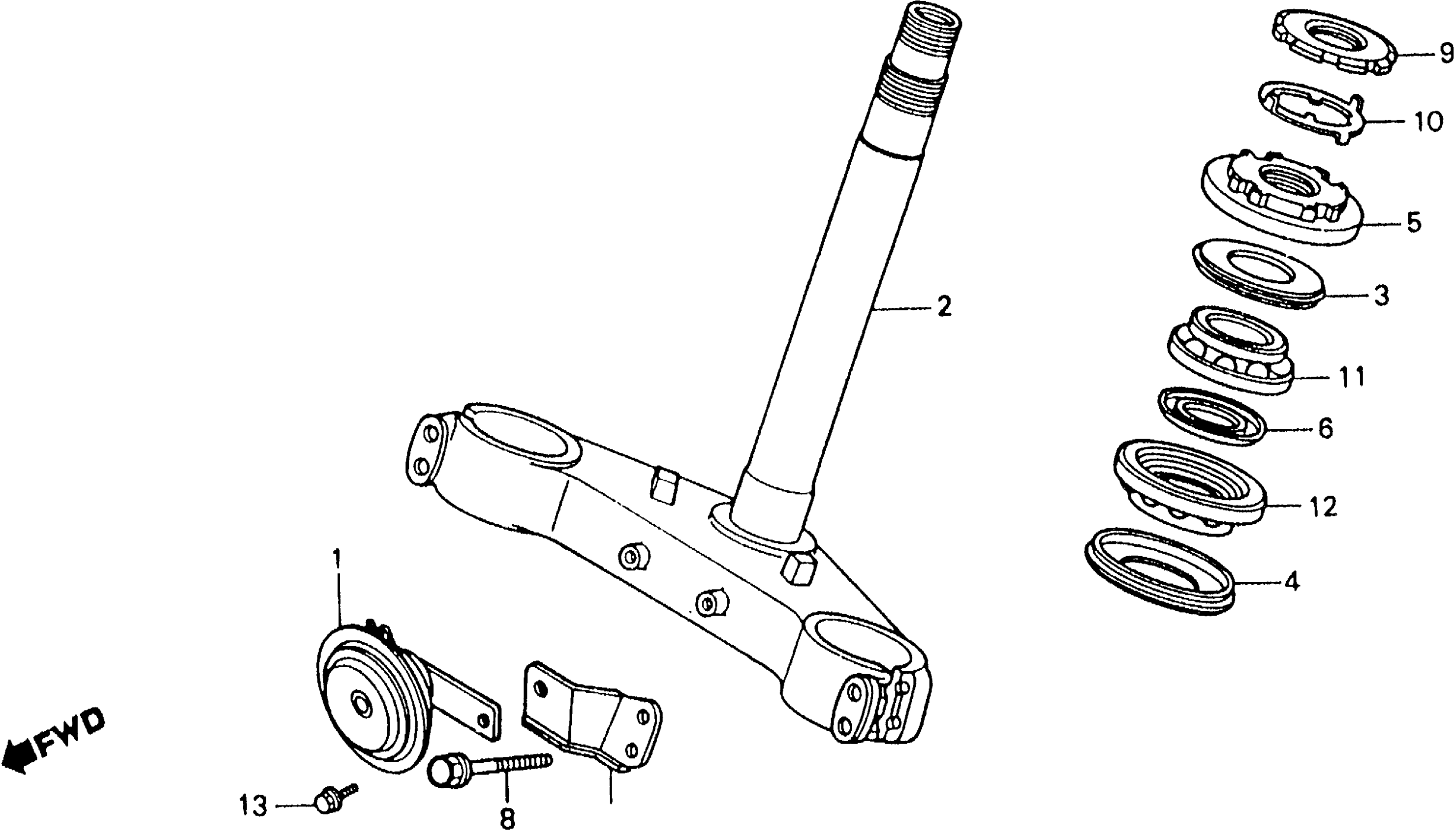 9
10
5
3
2
11
6
12
4
1
FWD
13
8