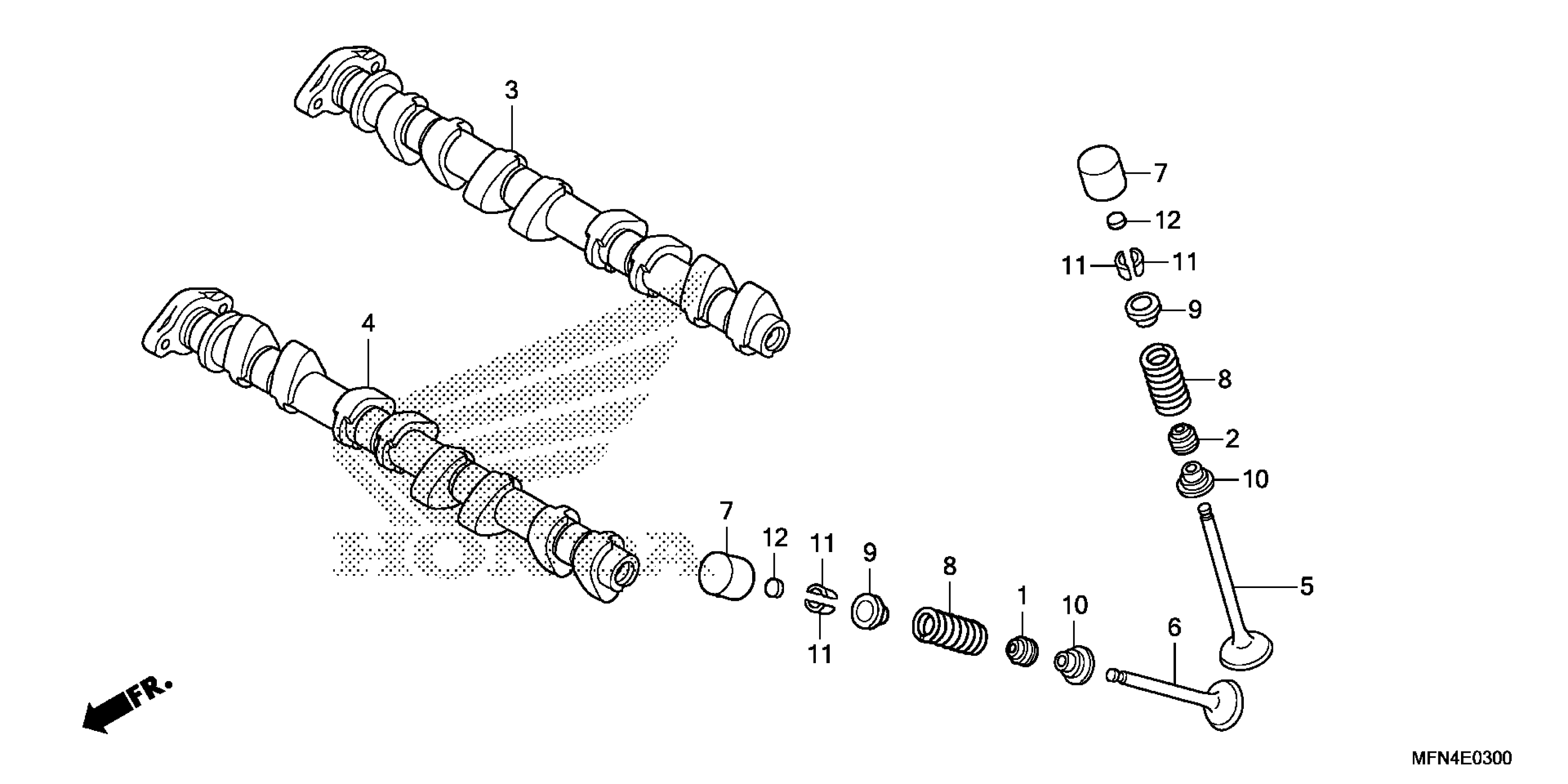 3
4
7
12
11
11
9
8
2
10
5
7
12
11
11
9
8
1
10
6
FR.
MFN4E0300