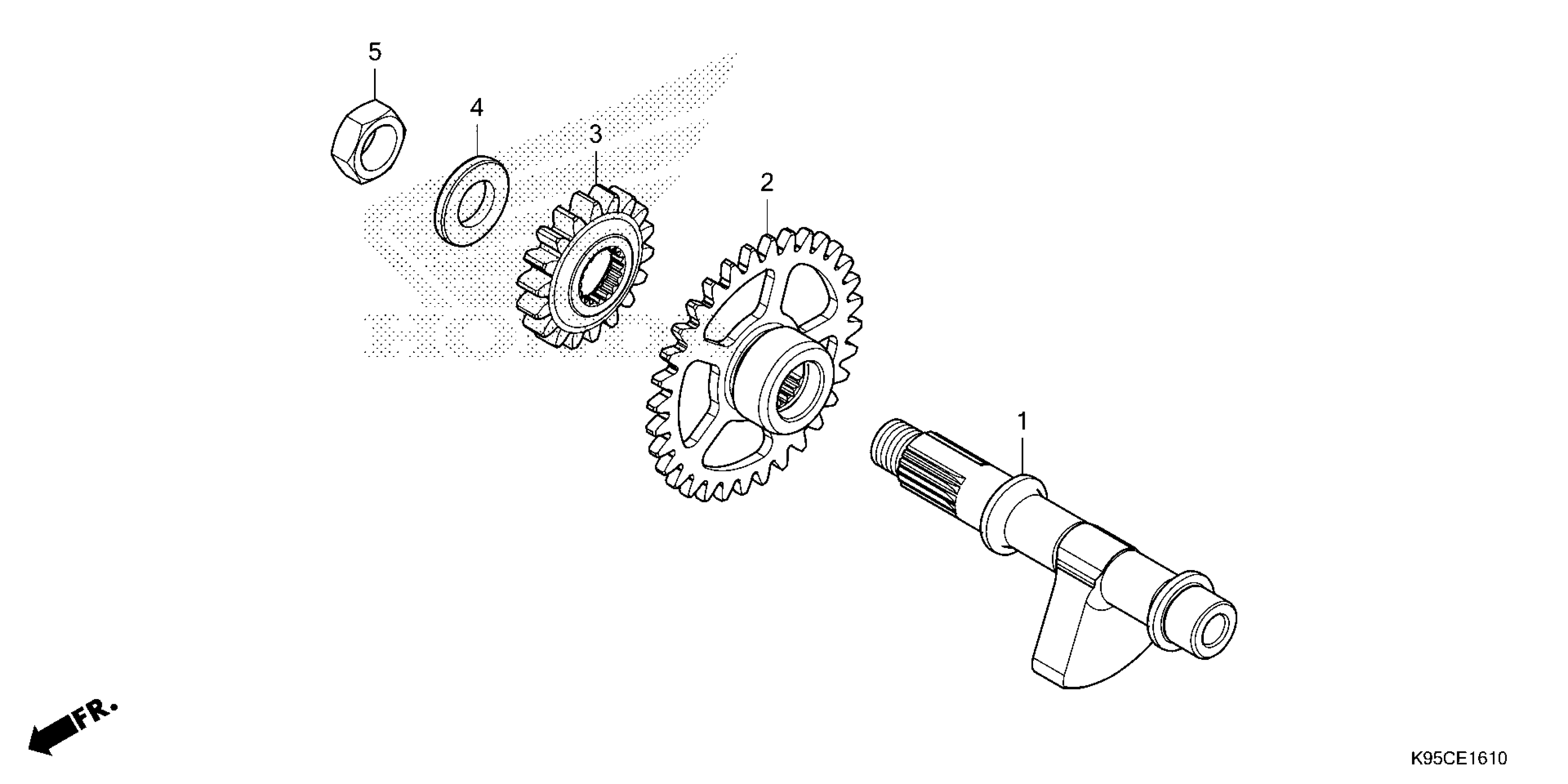 5
4
3
2
1
FR.
K95CE1610