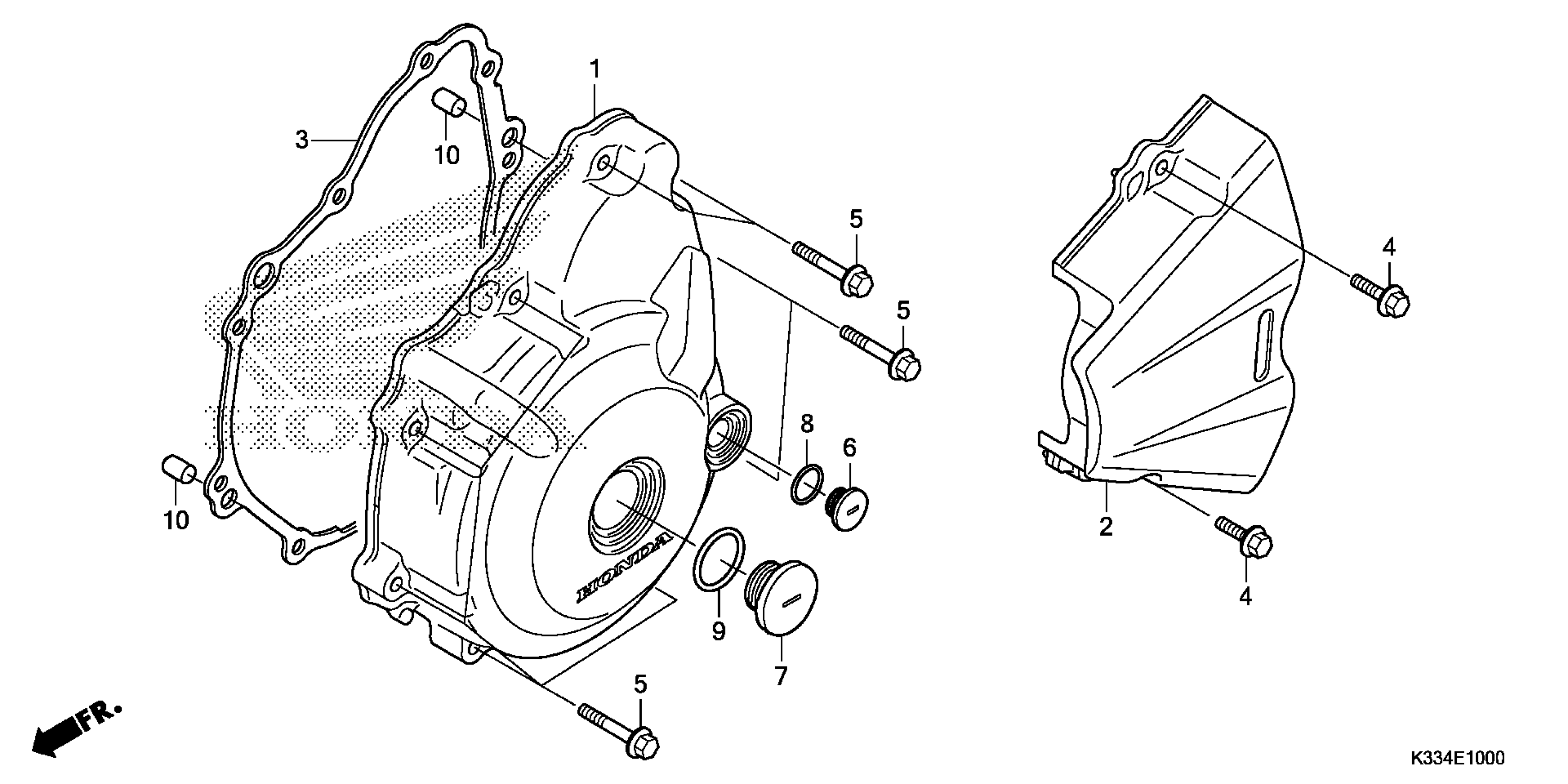 1
3
10
5
5
4
8
6
10
HONDA
9
7
2
4
5
FR.
K334E1000