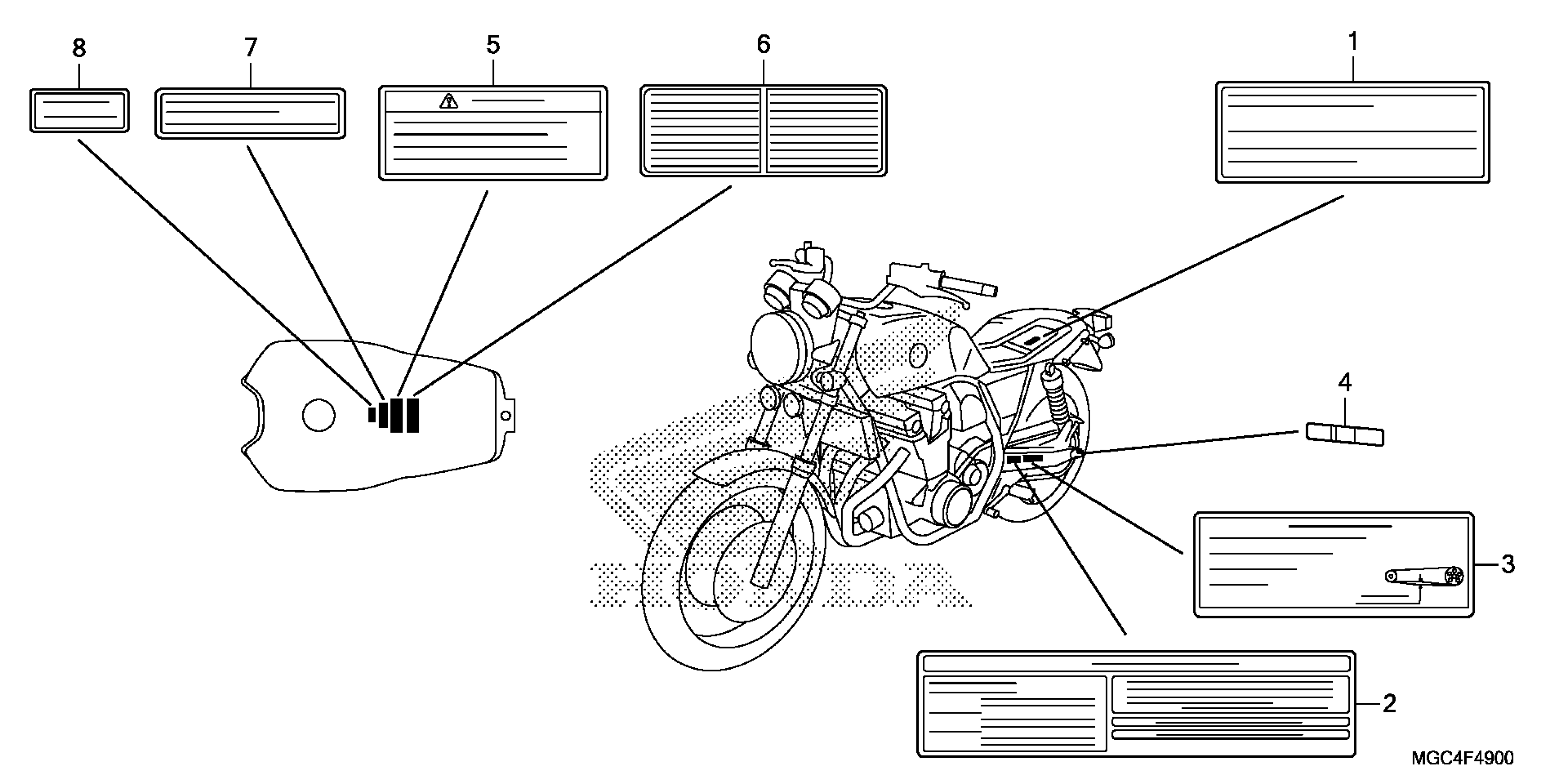 8
7
5
6
1
4
3
2
HONDA
MGC4F4900