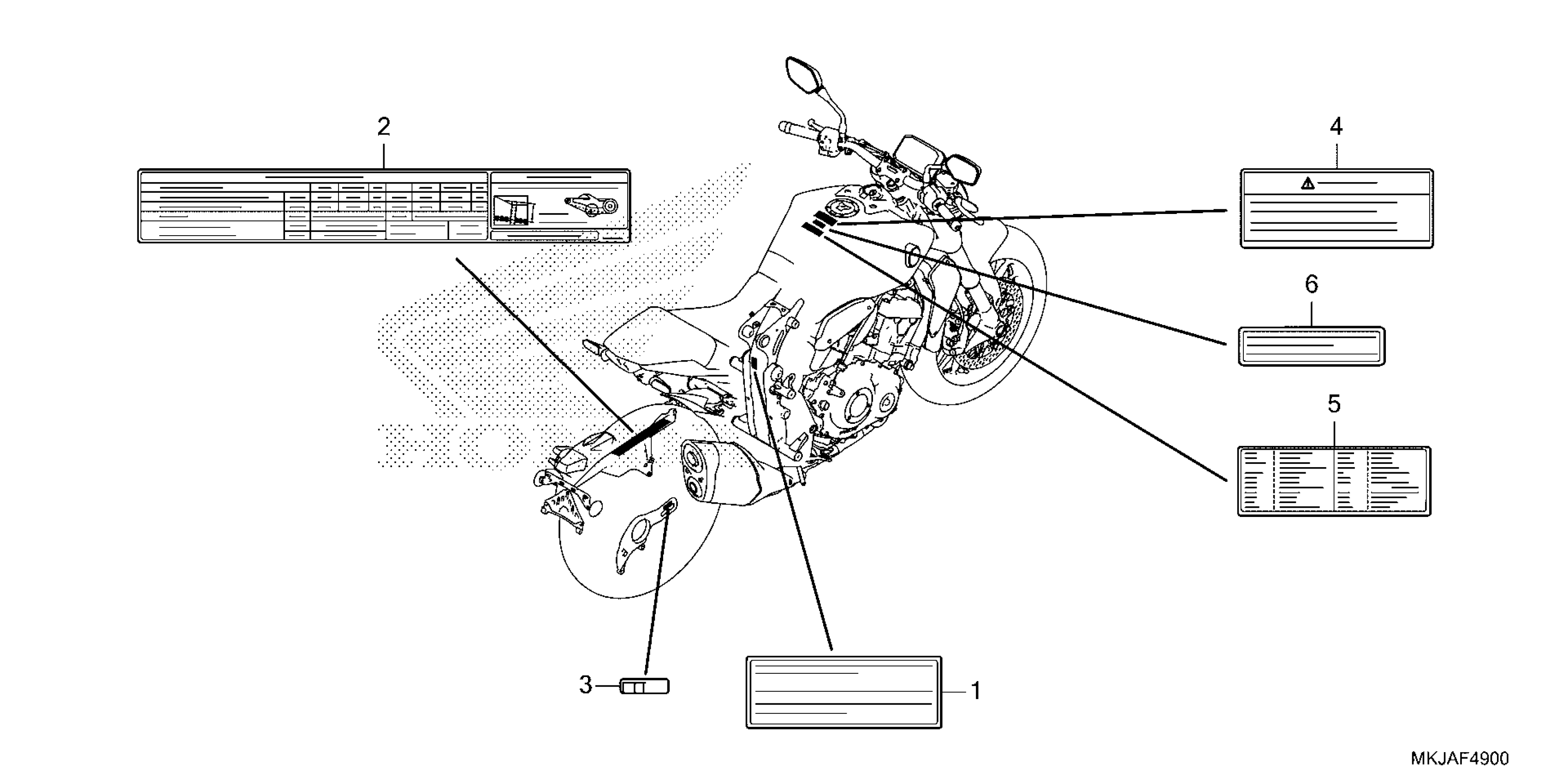 2
4
6
5
3
1
MKJAF4900