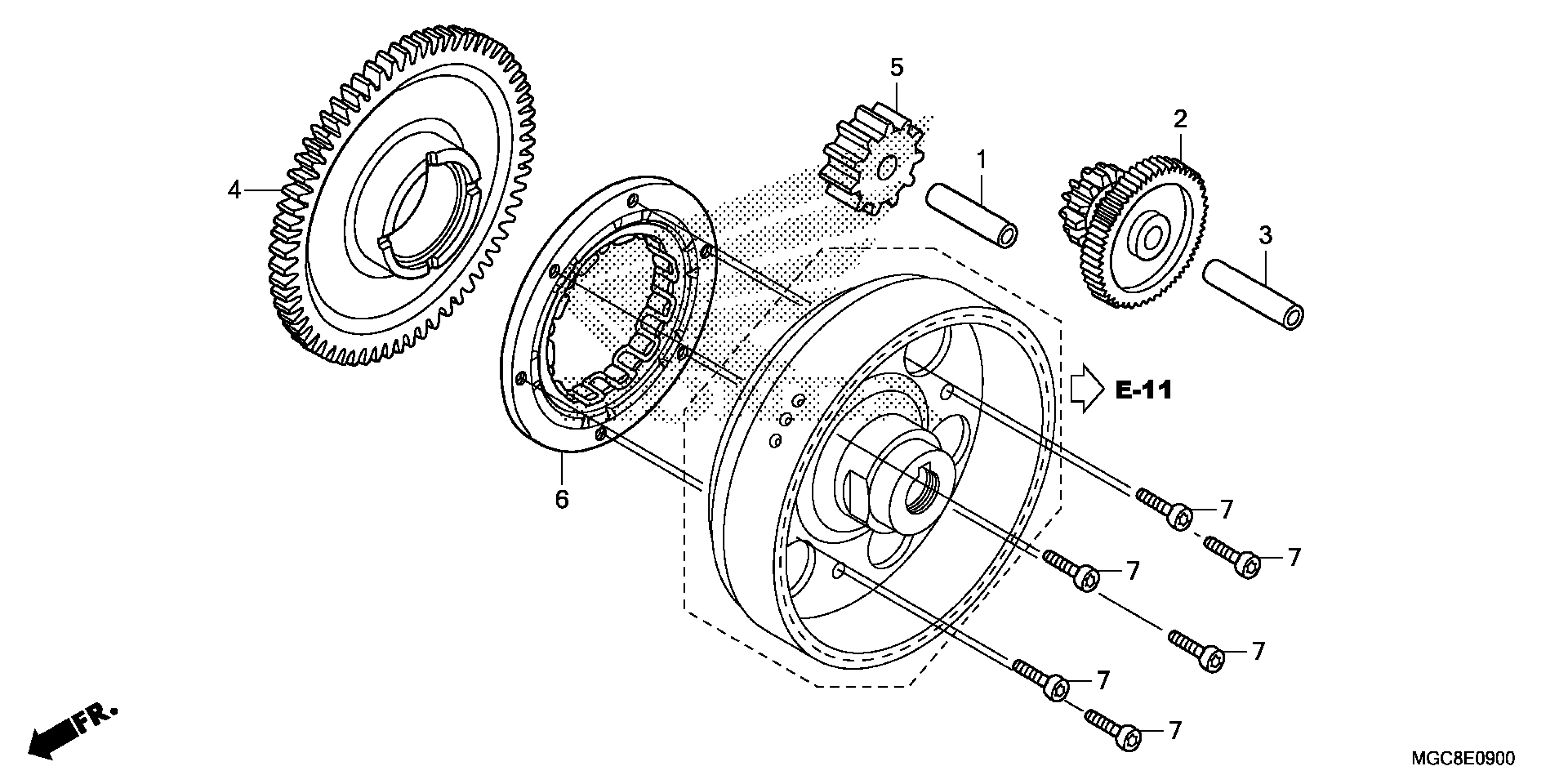 5
2
1
4
3
E-11
6
7
7
7
7
7
7
FR.
MGC8E0900