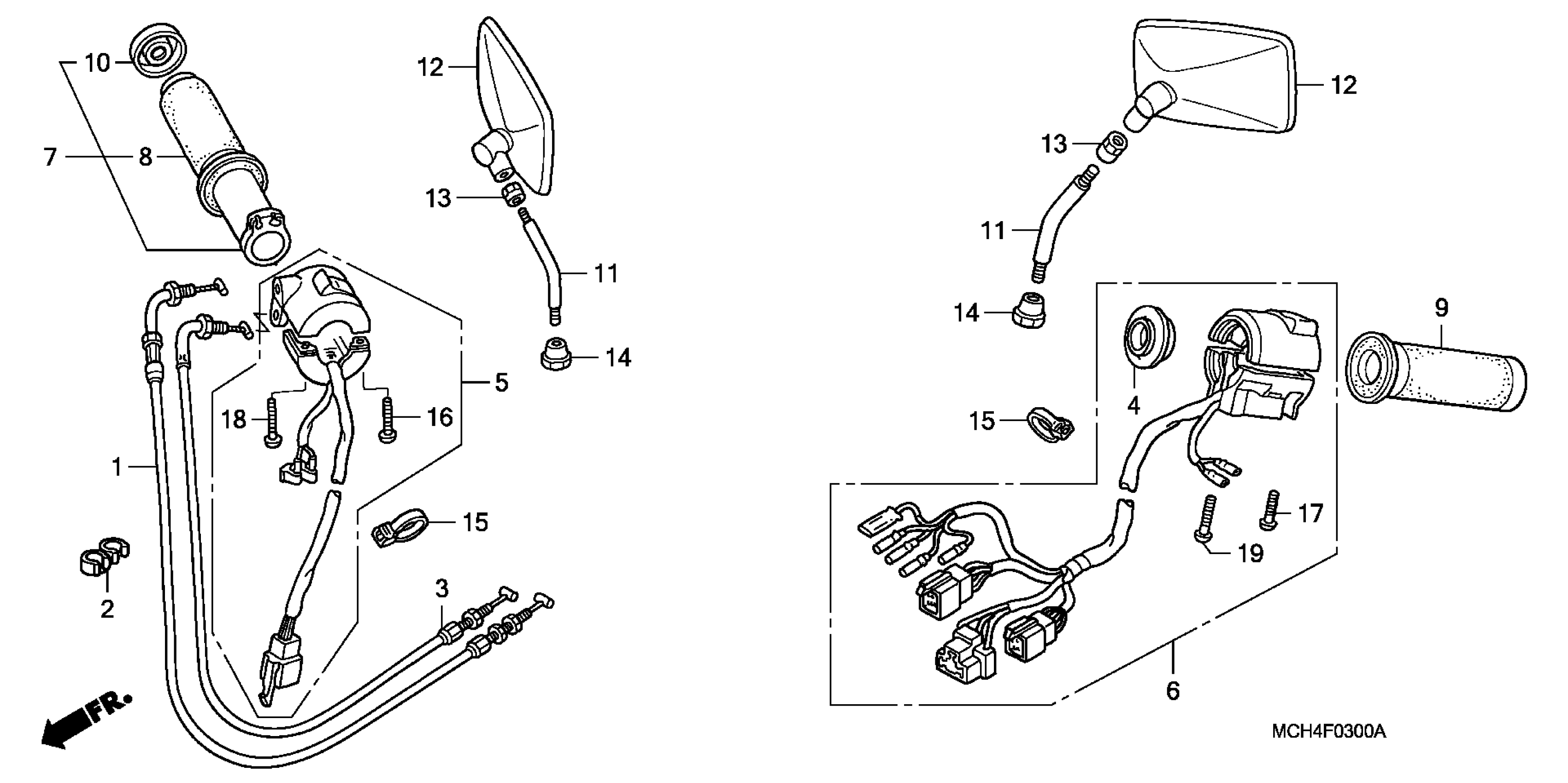 10
12
7
8
13
11
14
5
18
16
1
15
2
3
FR.
12
13
11
14
9
4
15
17
19
6
MCH4F0300A