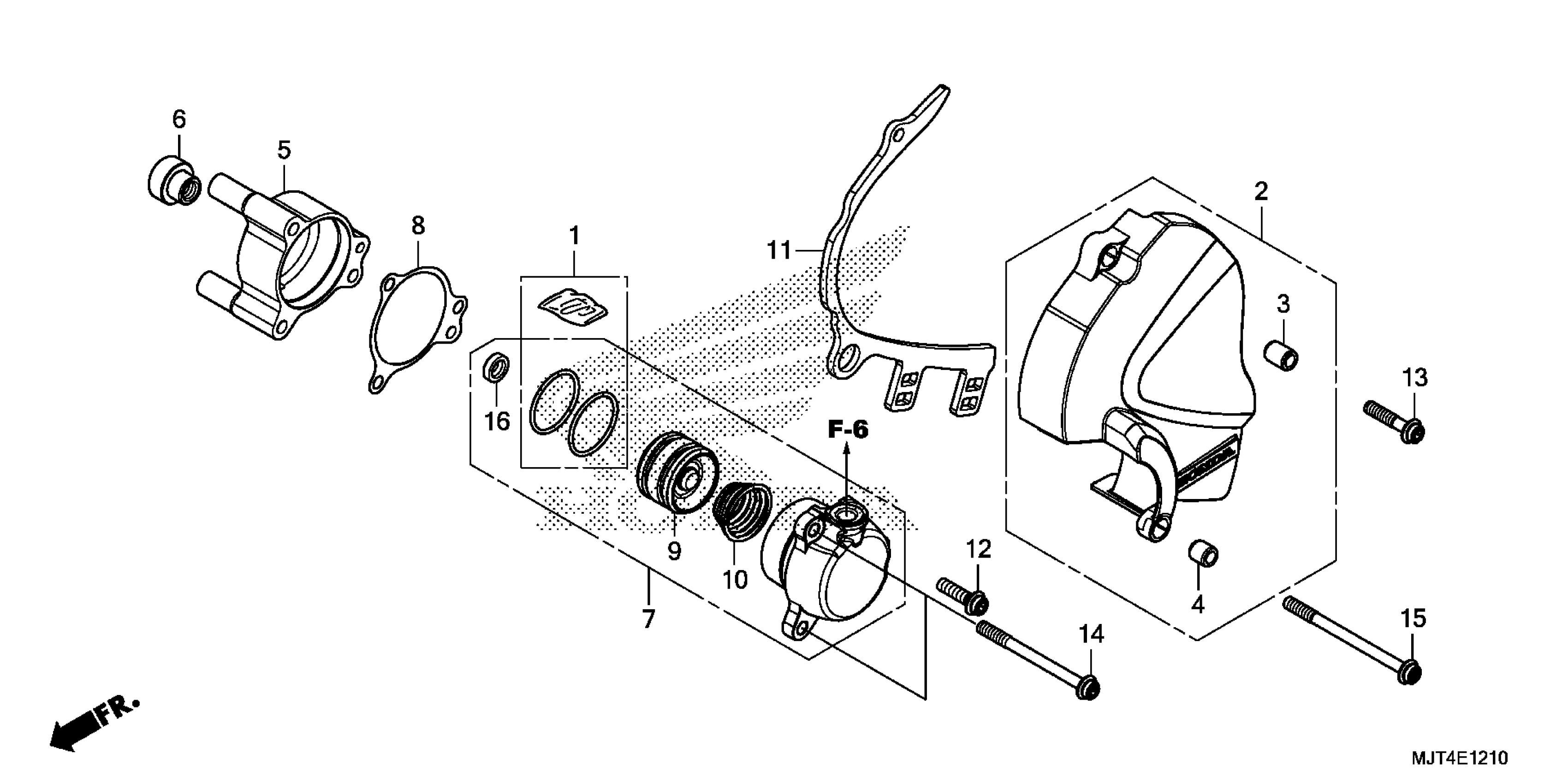 6
5
8
1
11
2
3
13
16
F-6
9
10
7
12
4
14
15
FR.
MJT4E1210