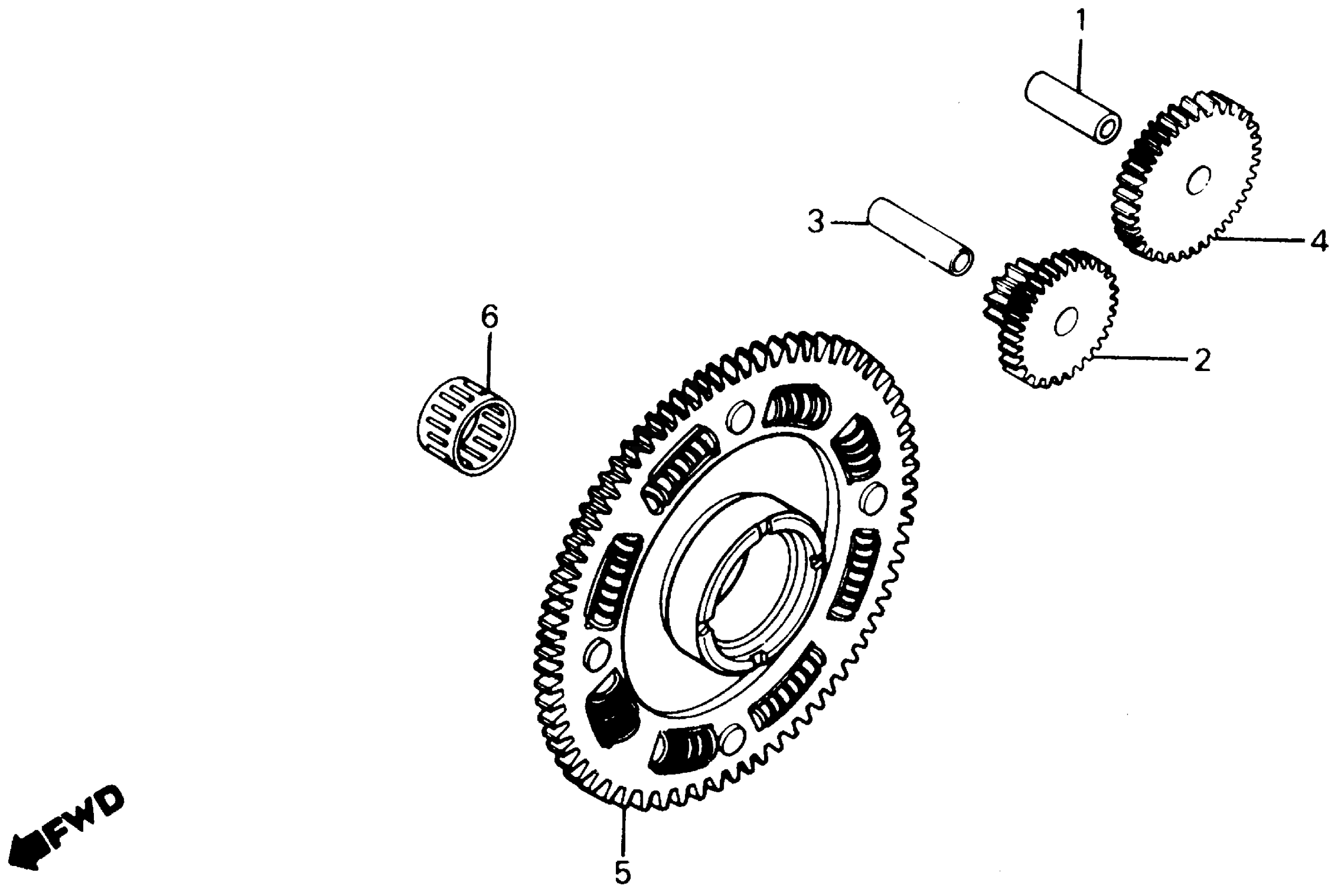 1
3
4
6
2
FWD
5