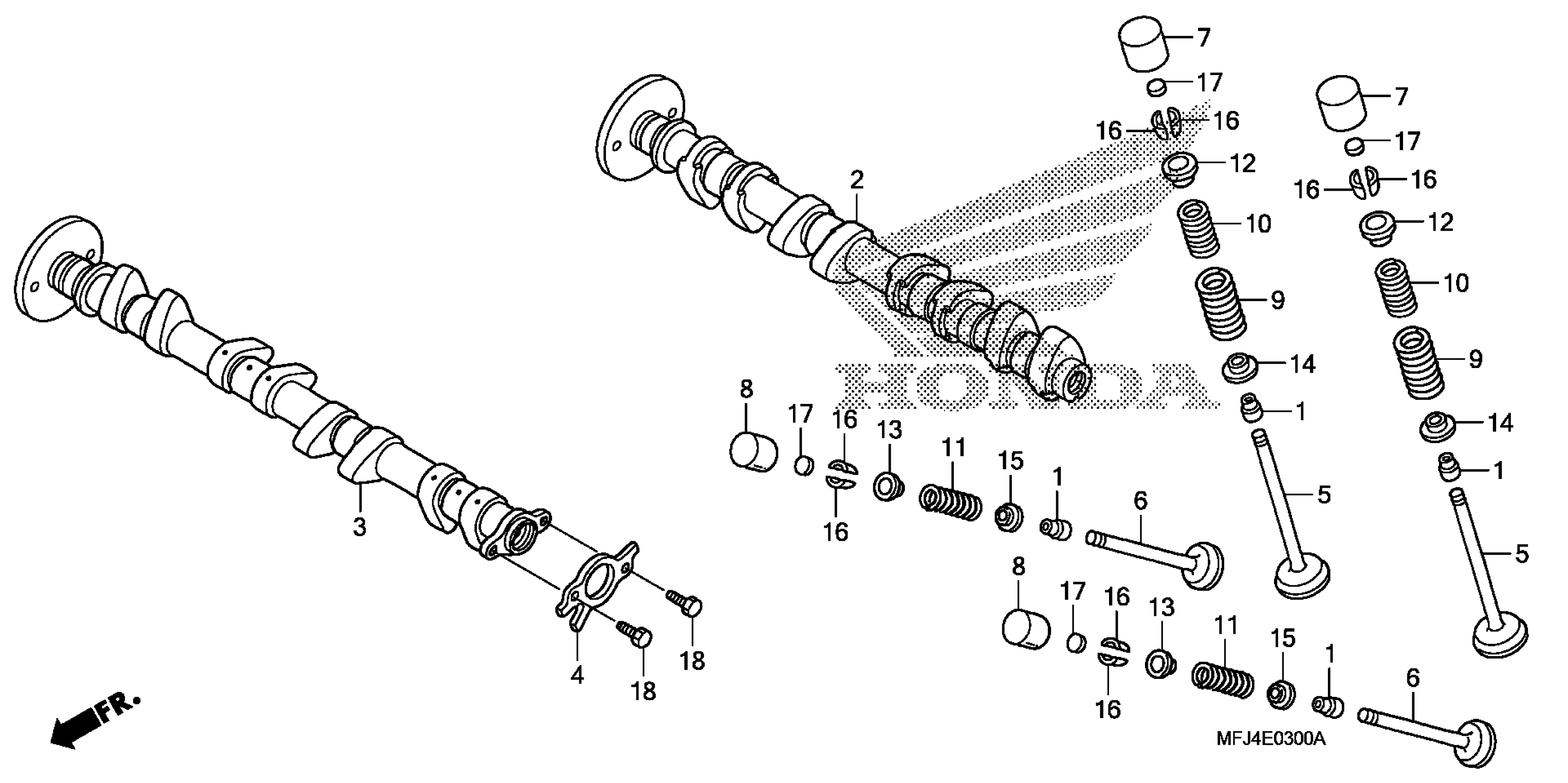 7
17
16
16
12
10
9
14
1
5
7
17
16
16
12
10
9
14
1
5
2
HONDA
3
4
18
18
8
17
16
16
13
11
15
1
6
8
17
16
16
13
11
15
1
6
FR.
MFJ4E0300A