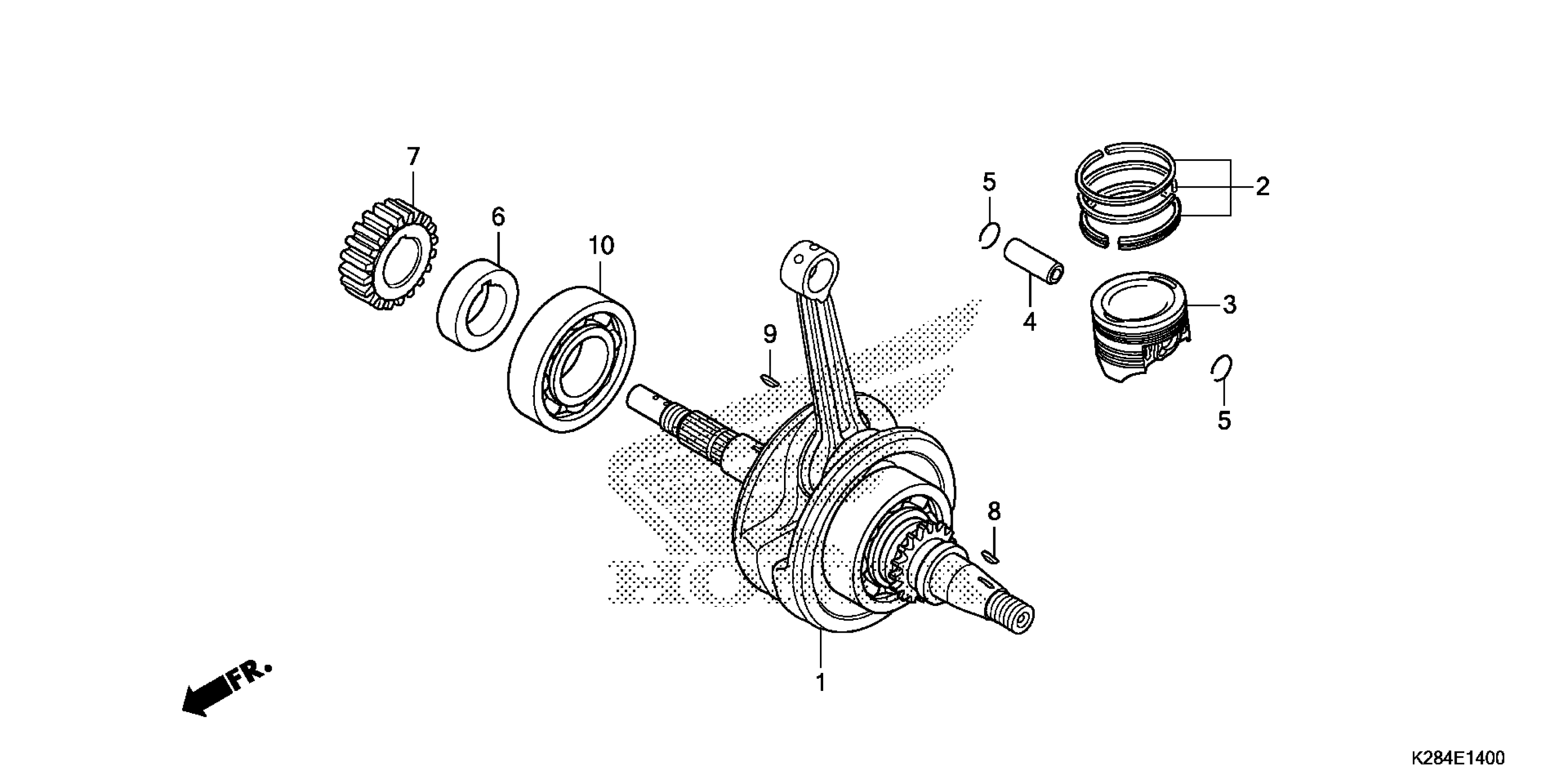 7
6
10
5
2
4
3
9
5
8
1
FR.
K284E1400