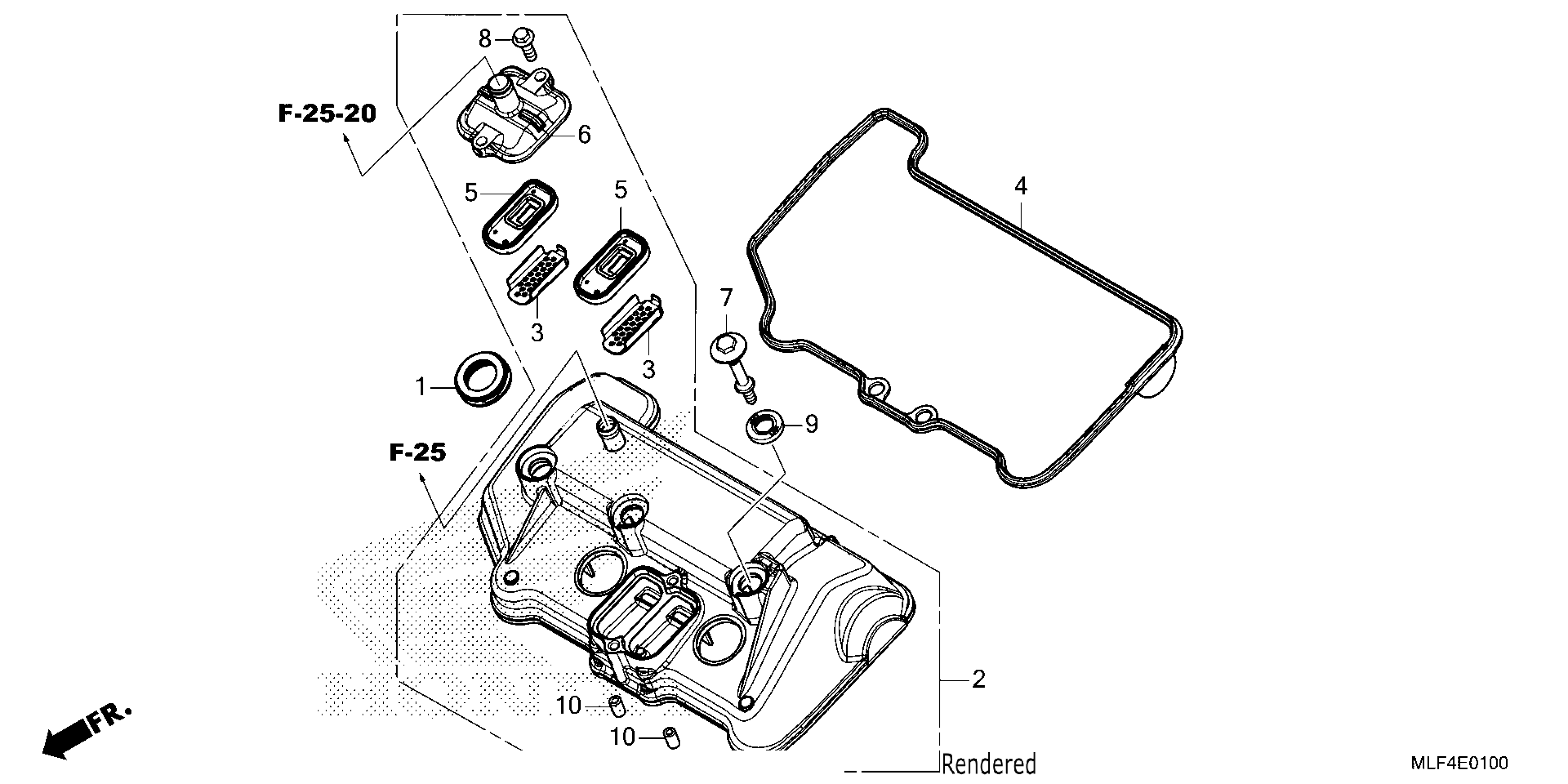 8
F-25-20
6
5
5
4
3
7
3
1
9
F-25
2
10
10
FR.
Rendered
MLF4E0100