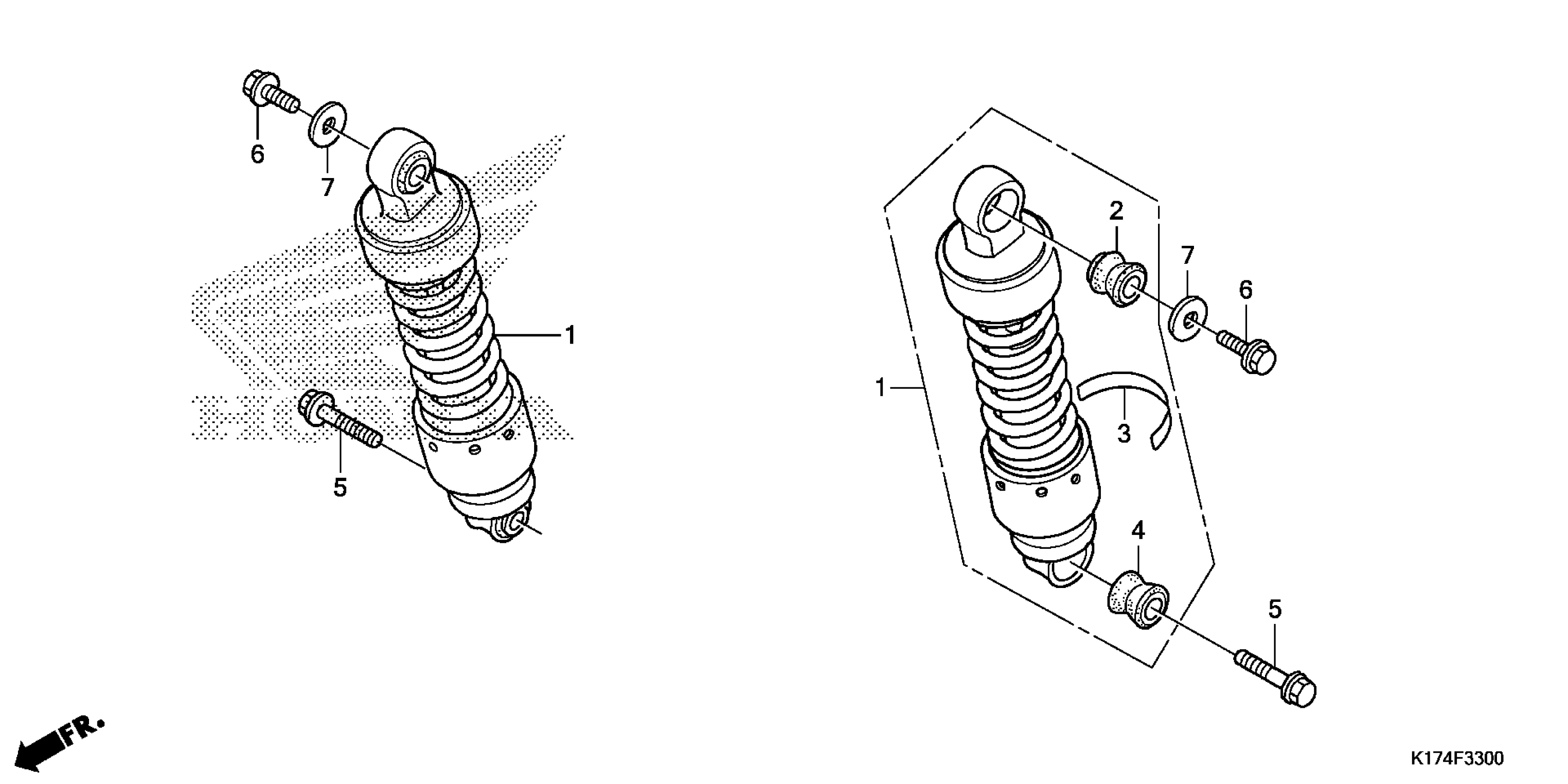 6
7
1
5
2
7
6
1
3
4
5
FR.
K174F3300