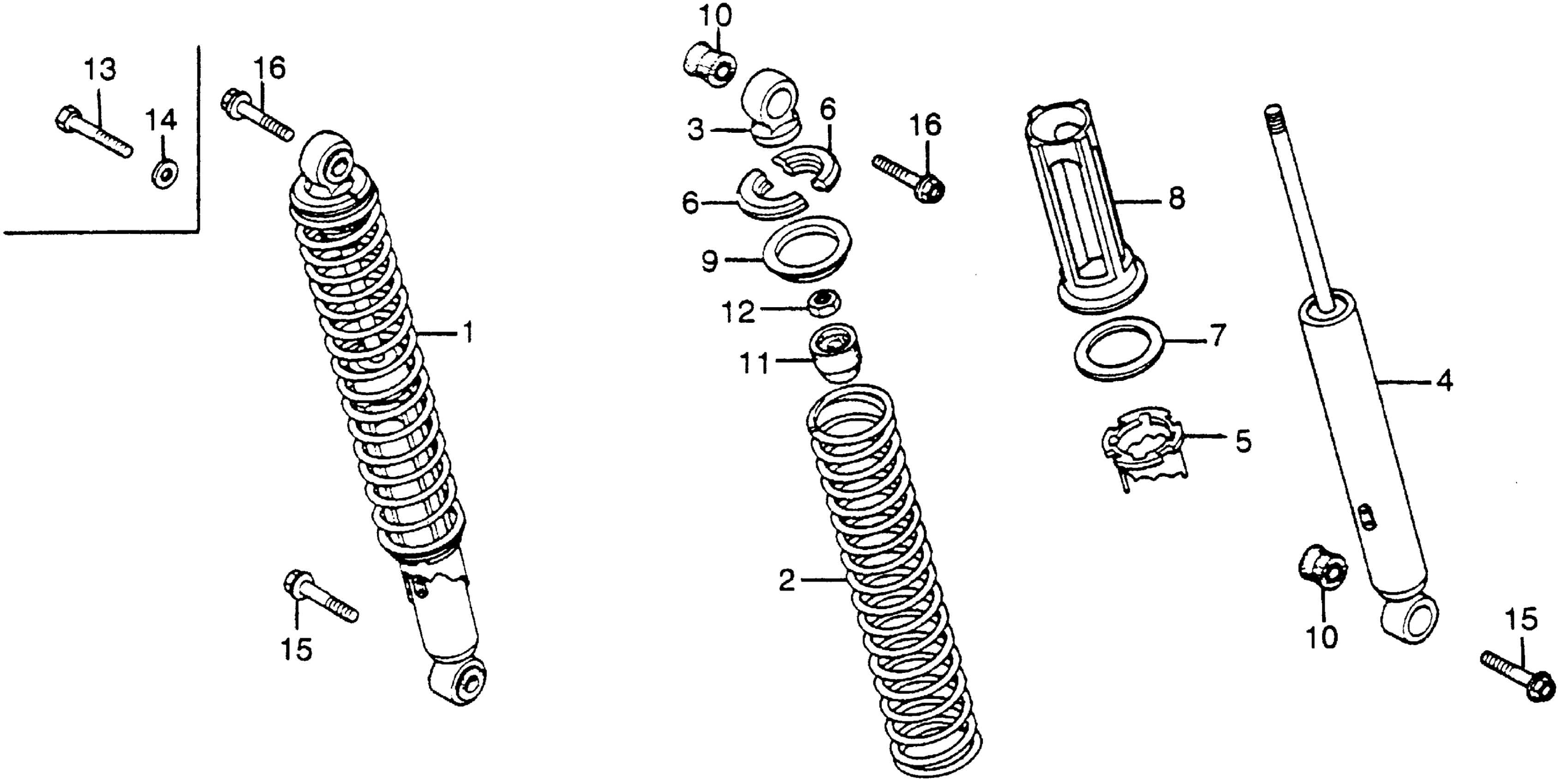 13
14
16
1
15
10
3
6
6
16
9
12
11
2
8
7
5
4
10
15