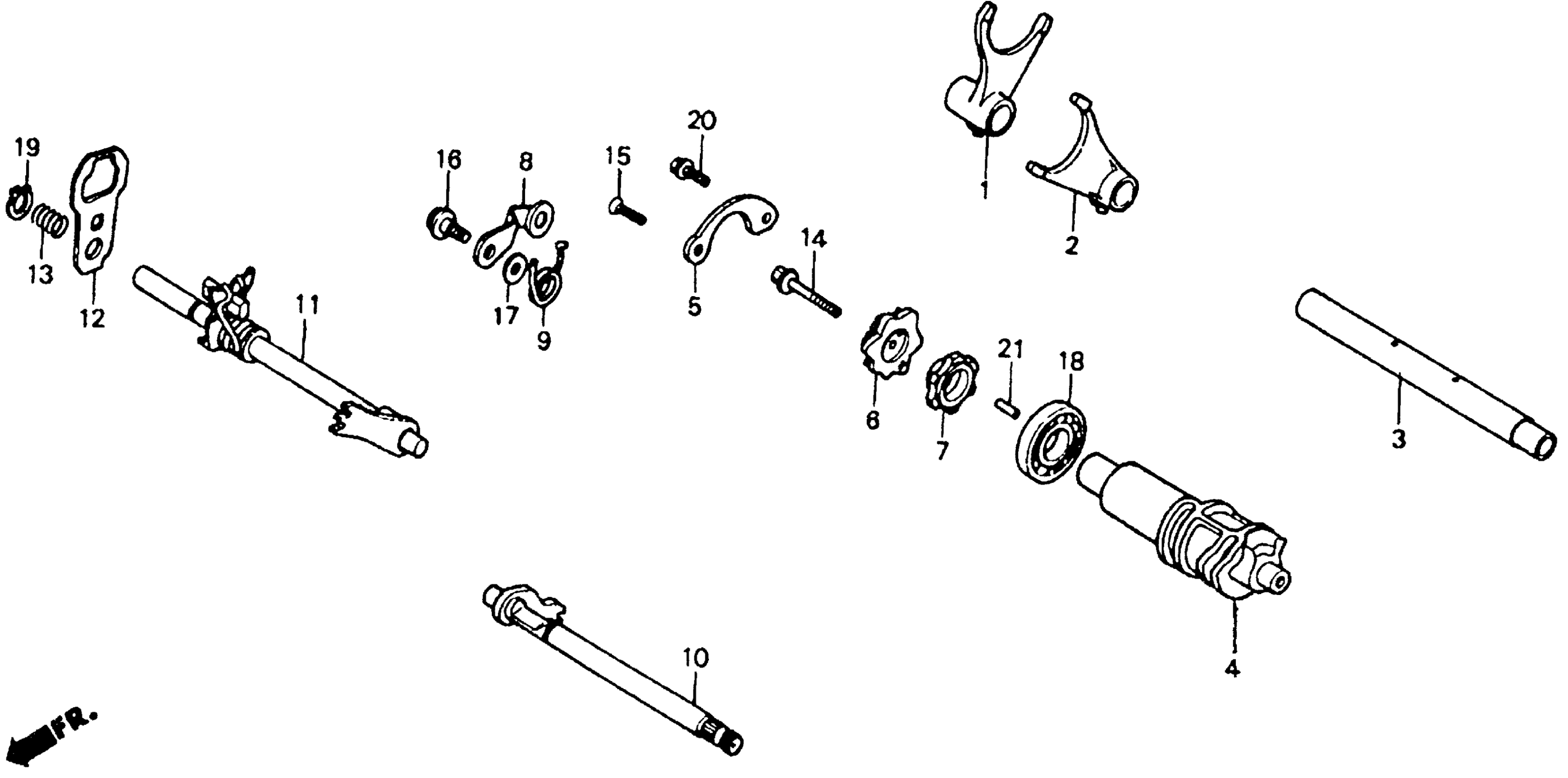 19
13
12
11
16
8
17
9
15
20
5
14
1
2
6
7
21
18
3
4
10
FR.