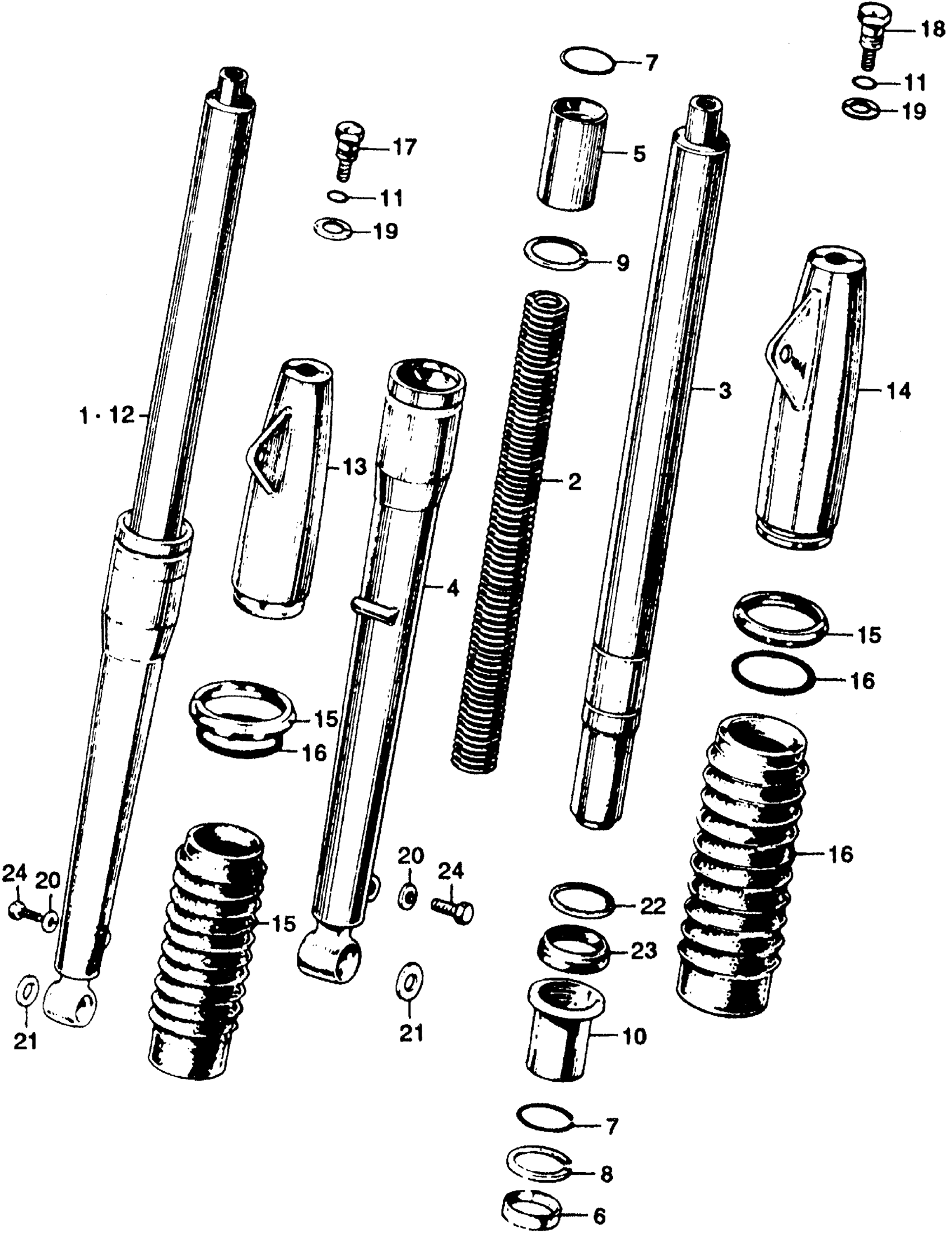 18
7
11
19
17
5
11
19
9
1 · 12
3
14
13
2
4
15
16
15
16
16
24
20
20
24
22
15
23
21
21
10
7
8
6