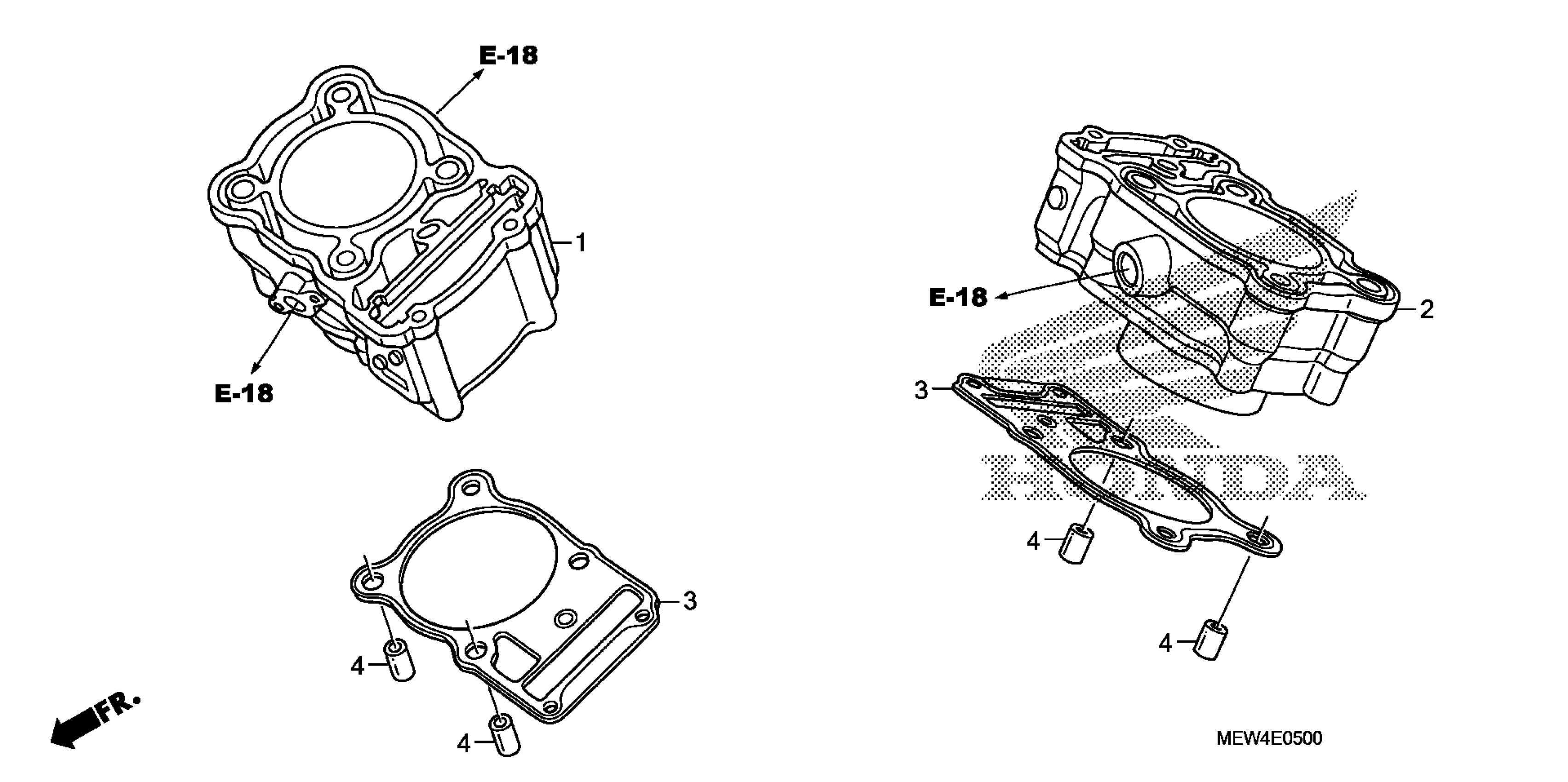 E-18
1
E-18
3
4
4
FR.
E-18
2
3
HONDA
4
4
MEW4E0500