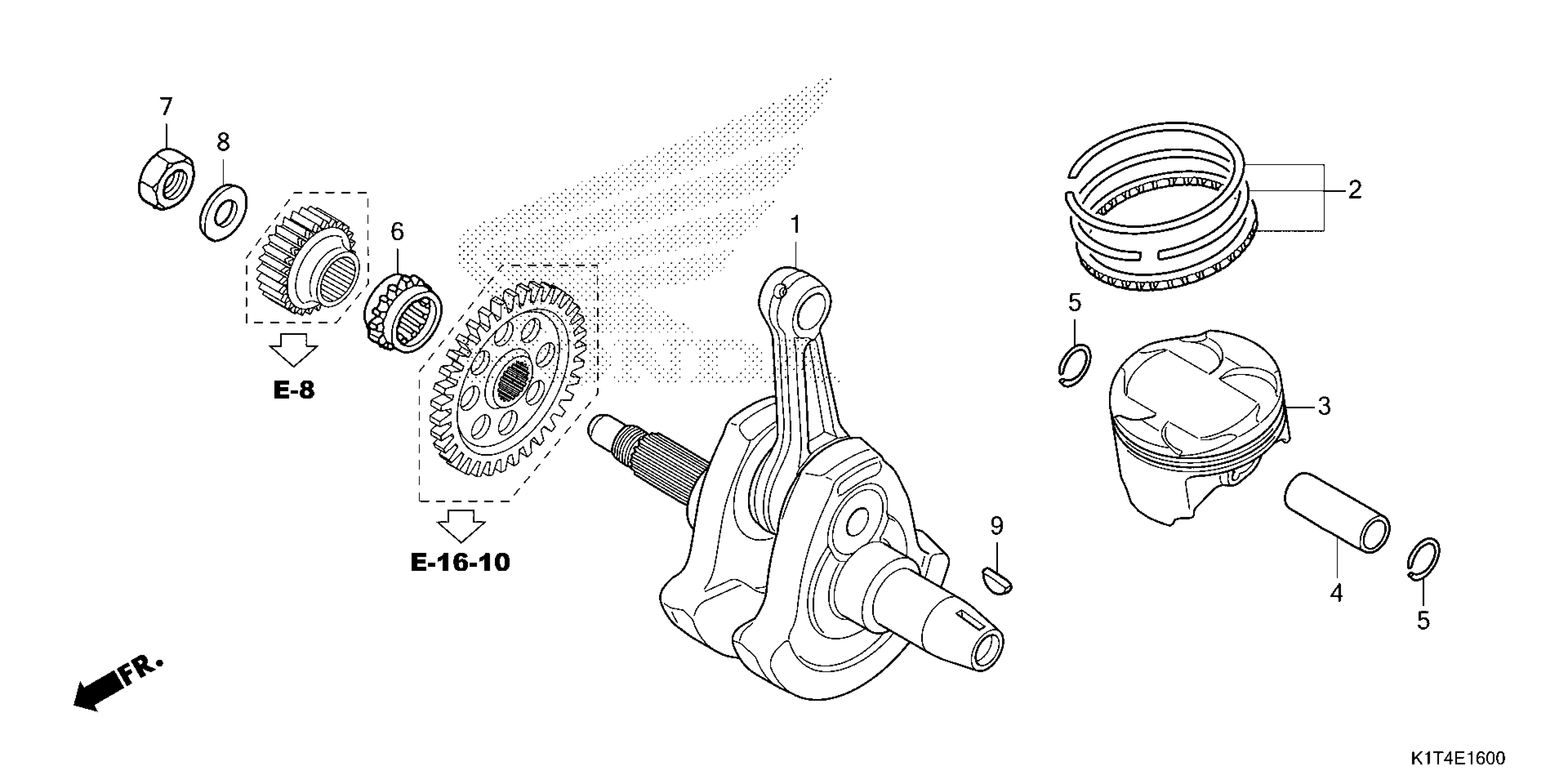 7
8
6
1
2
5
3
E-8
E-16-10
9
4
5
FR.
K1T4E1600