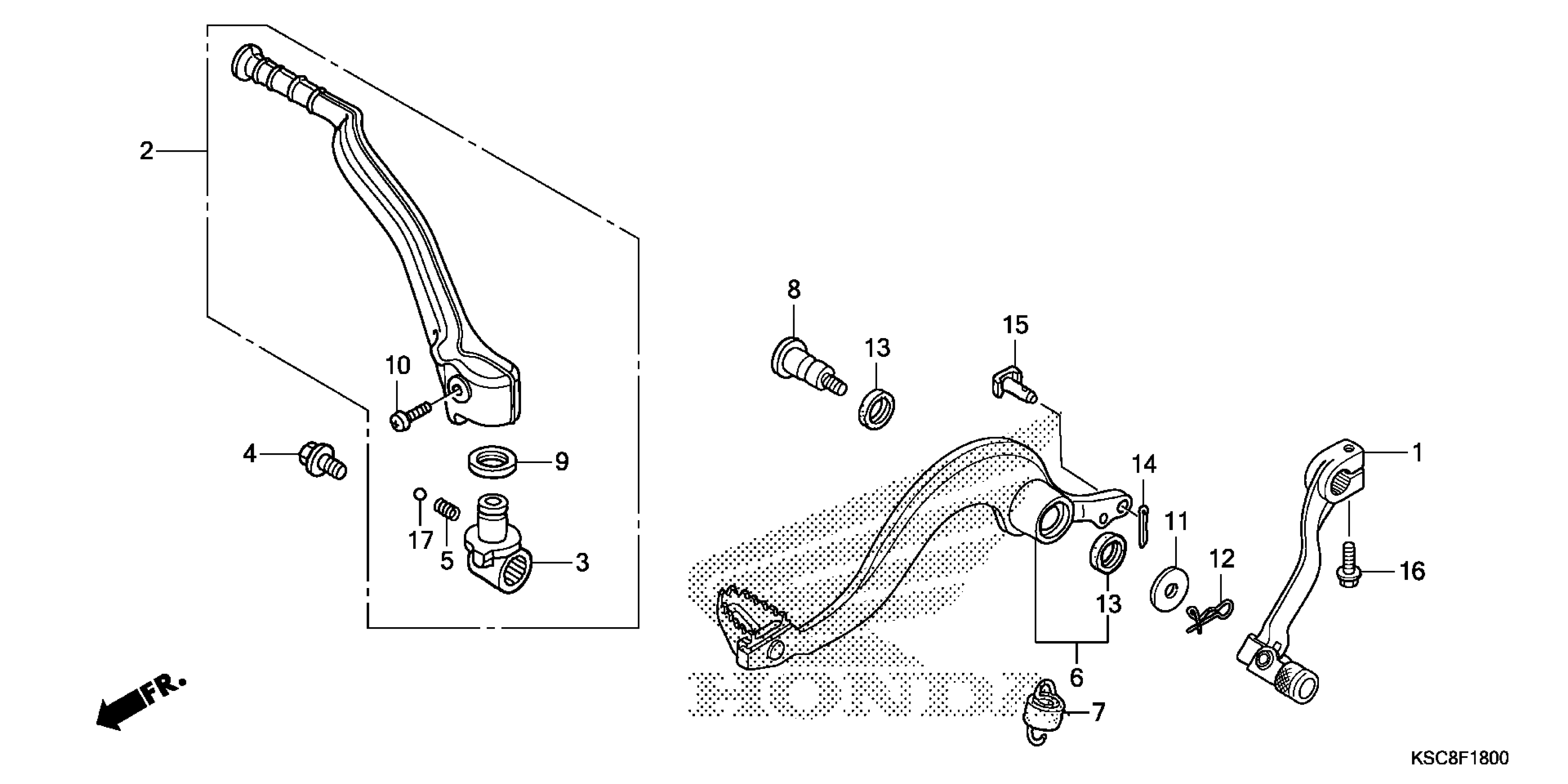 2
10
4
9
17
5
3
8
13
15
14
1
11
12
16
13
6
7
FR.
HONDA
KSC8F1800