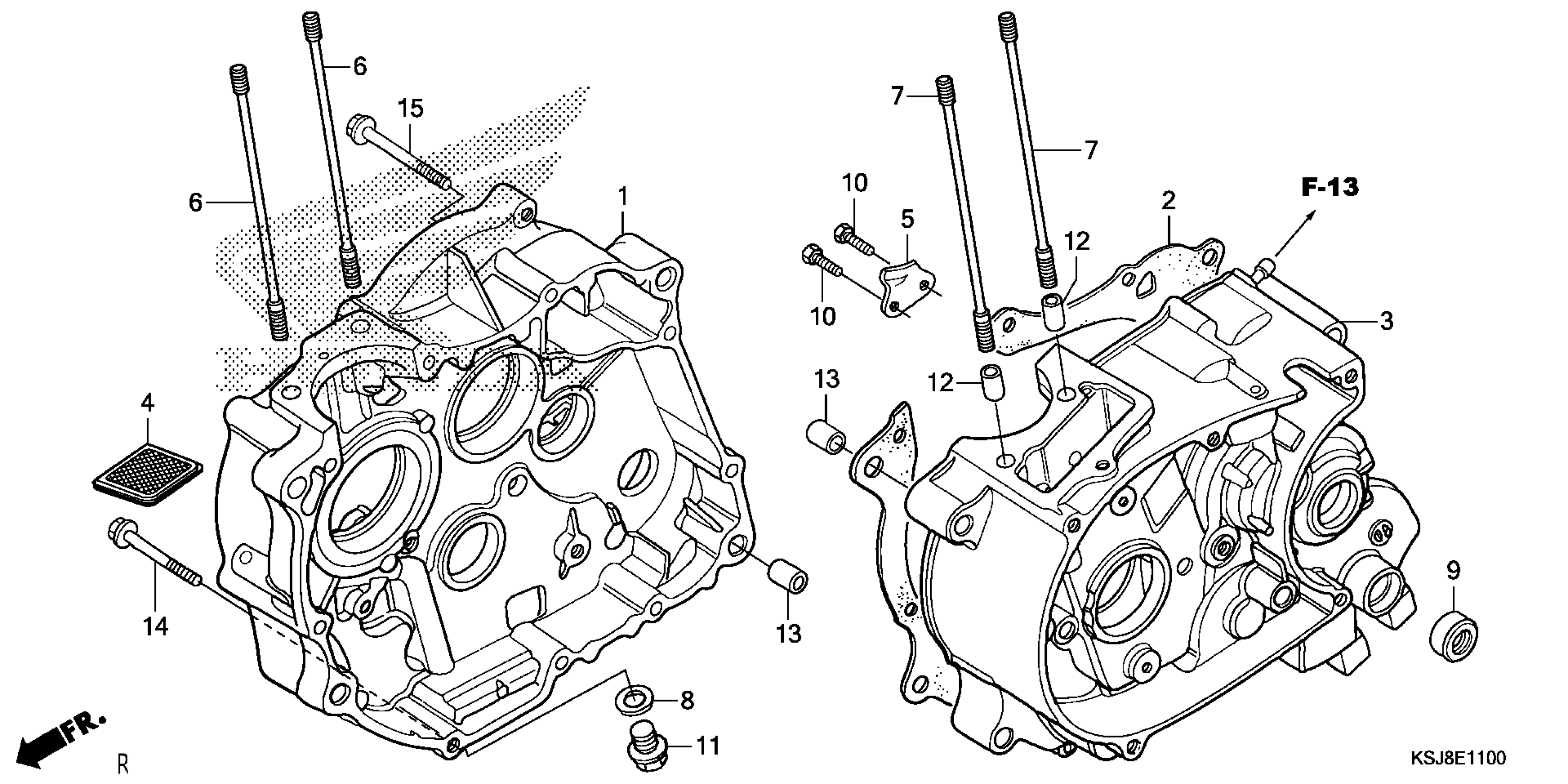 6
15
6
1
4
14
13
8
11
FR.
R
7
7
10
5
10
2
12
F-13
3
13
12
9
KSJ8E1100