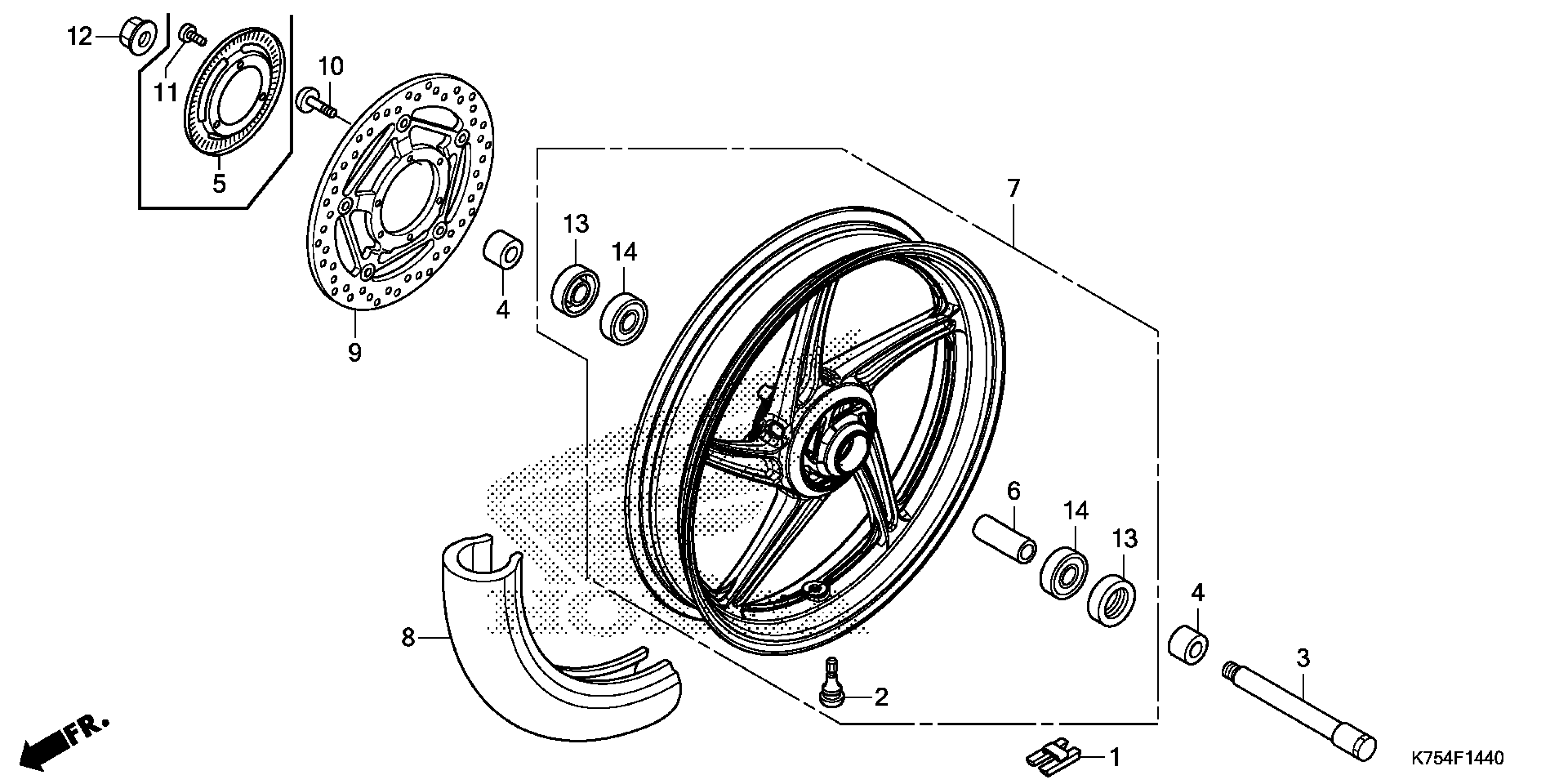 12
11
5
10
9
4
13
14
7
6
14
13
4
3
8
2
1
FR.
K754F1440