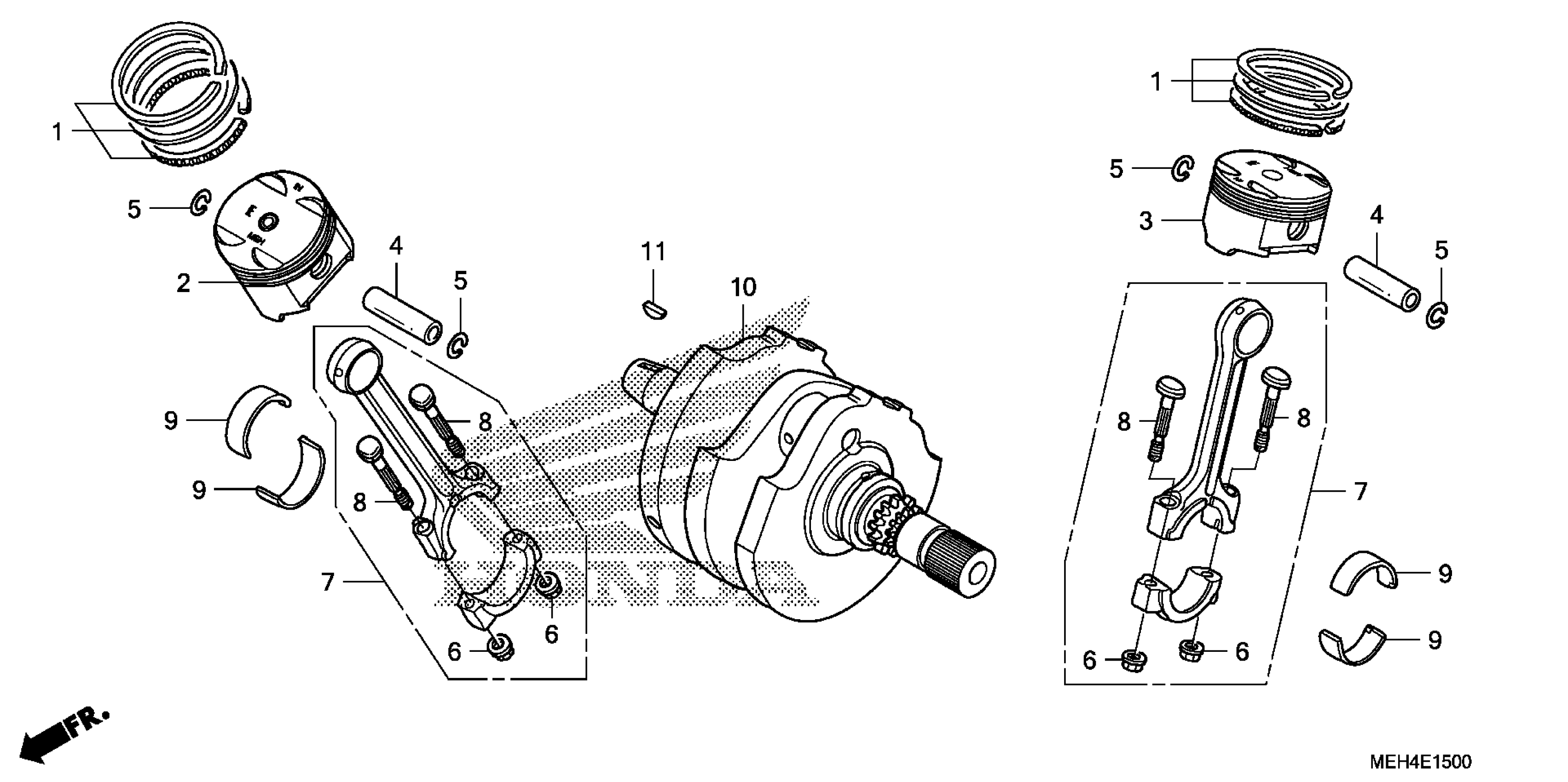 1
5
2
4
5
9
9
8
8
7
6
6
11
10
HONDA
1
5
3
4
5
8
8
7
9
9
6
6
FR.
MEH4E1500