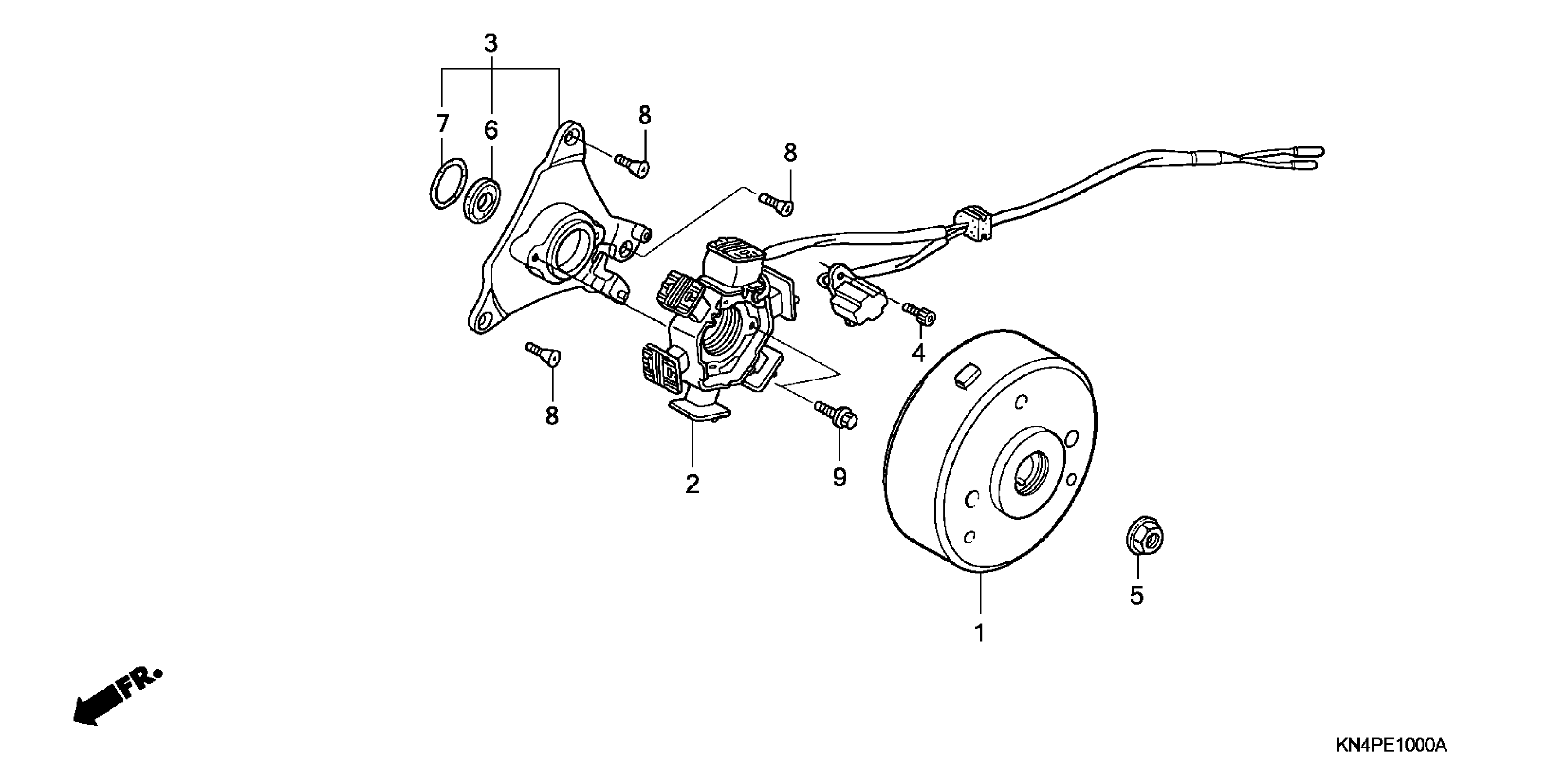 3
7
6
8
8
4
8
2
9
5
1
FR.
KN4PE1000A