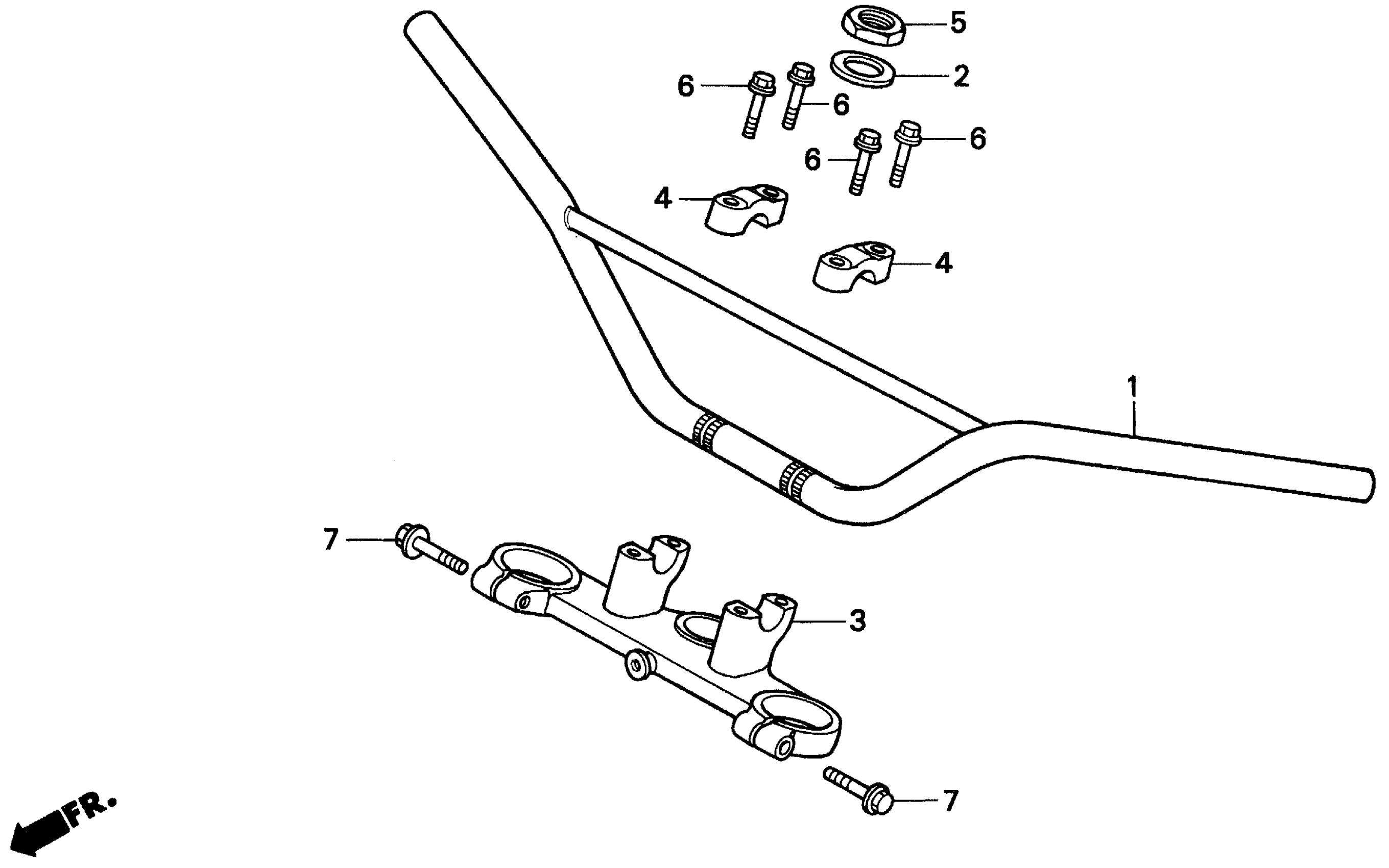 5
2
6
6
6
6
4
4
1
7
3
7
FR.