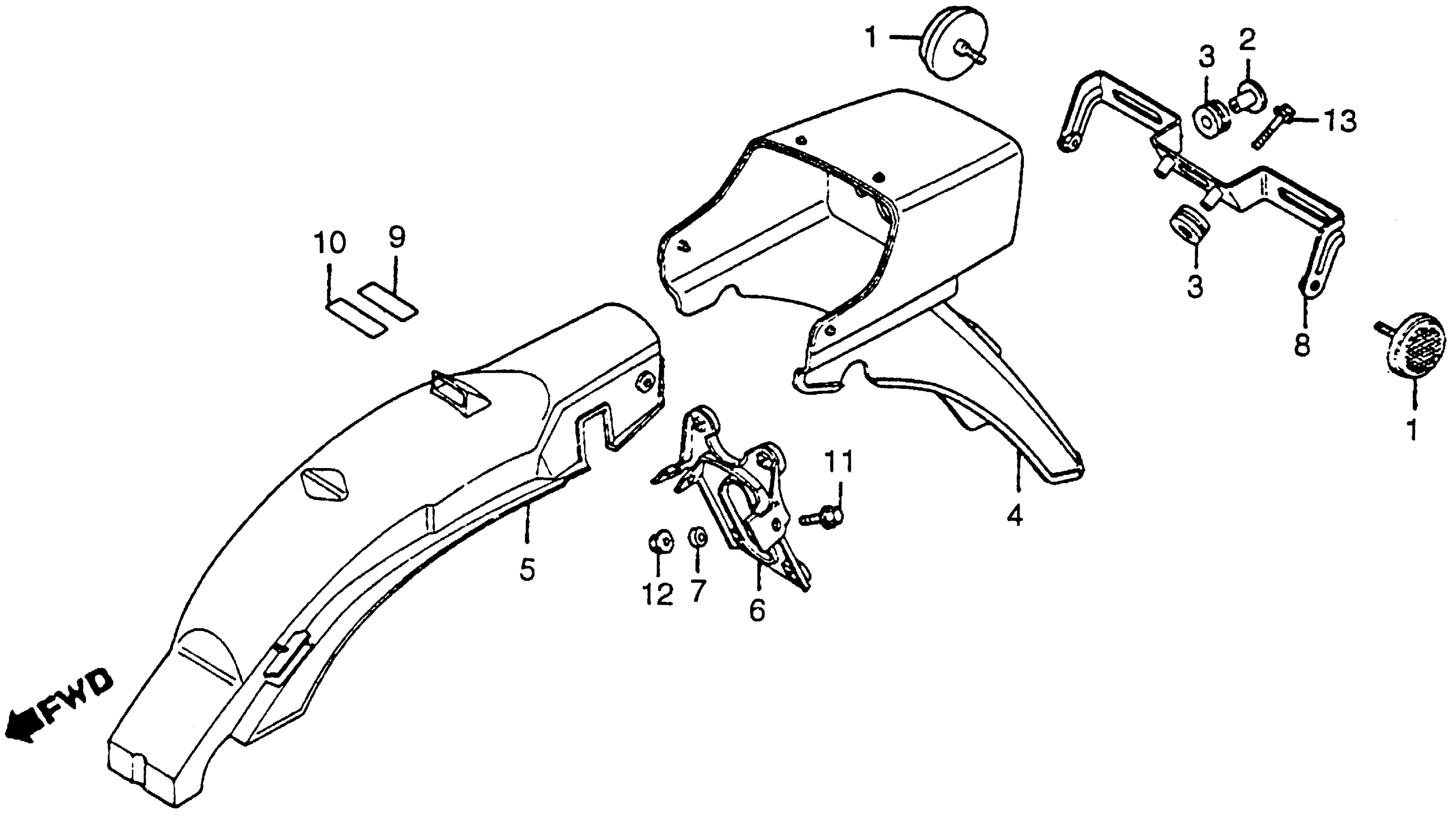 1
3
2
13
10
9
3
8
1
11
4
5
12
7
6
FWD