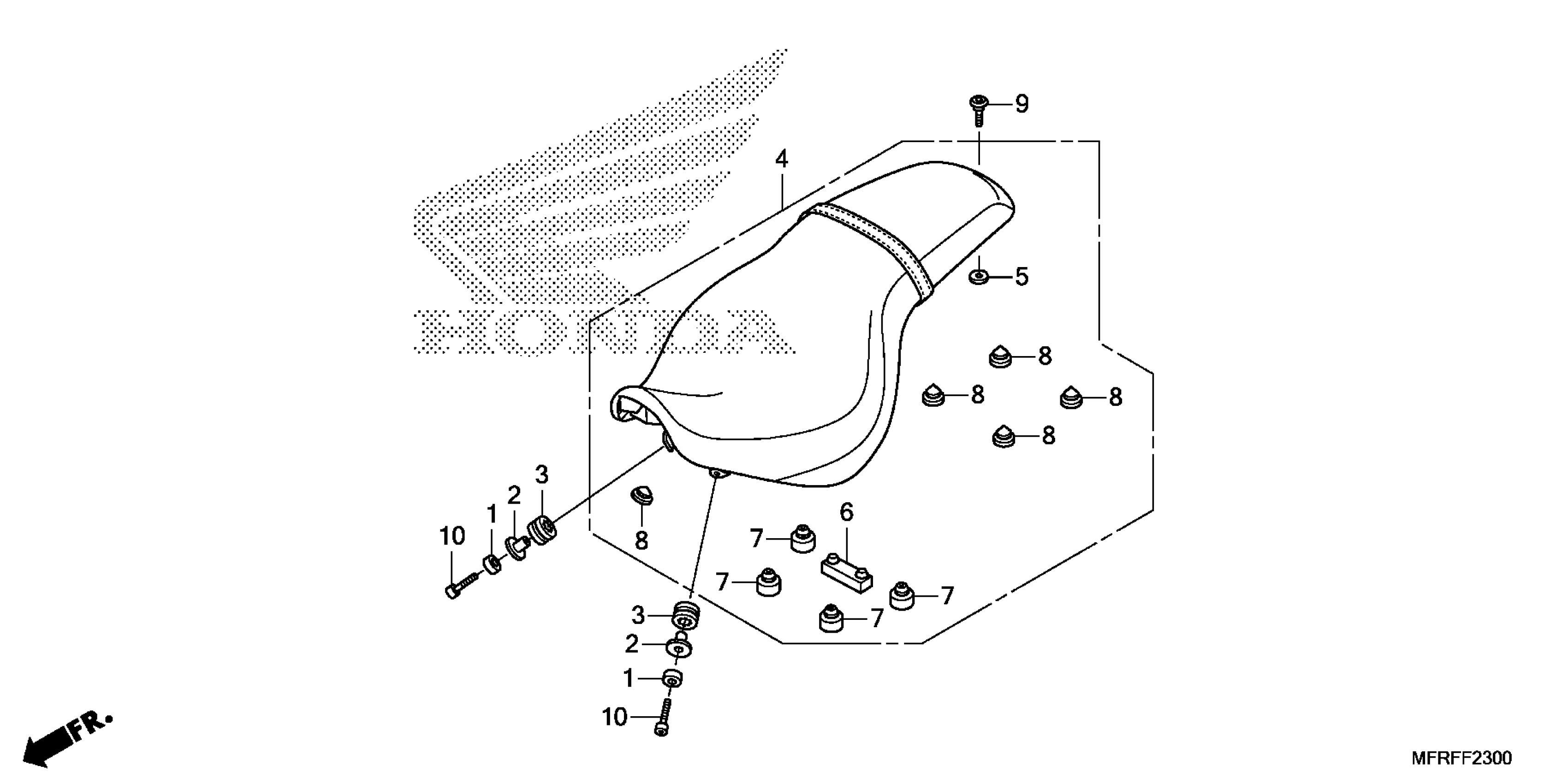 HONDA

9
4
5
8
8
8
8
3
2
1
10
8
6
7
7
7
7
3
2
1
10
FR.
MFRFF2300