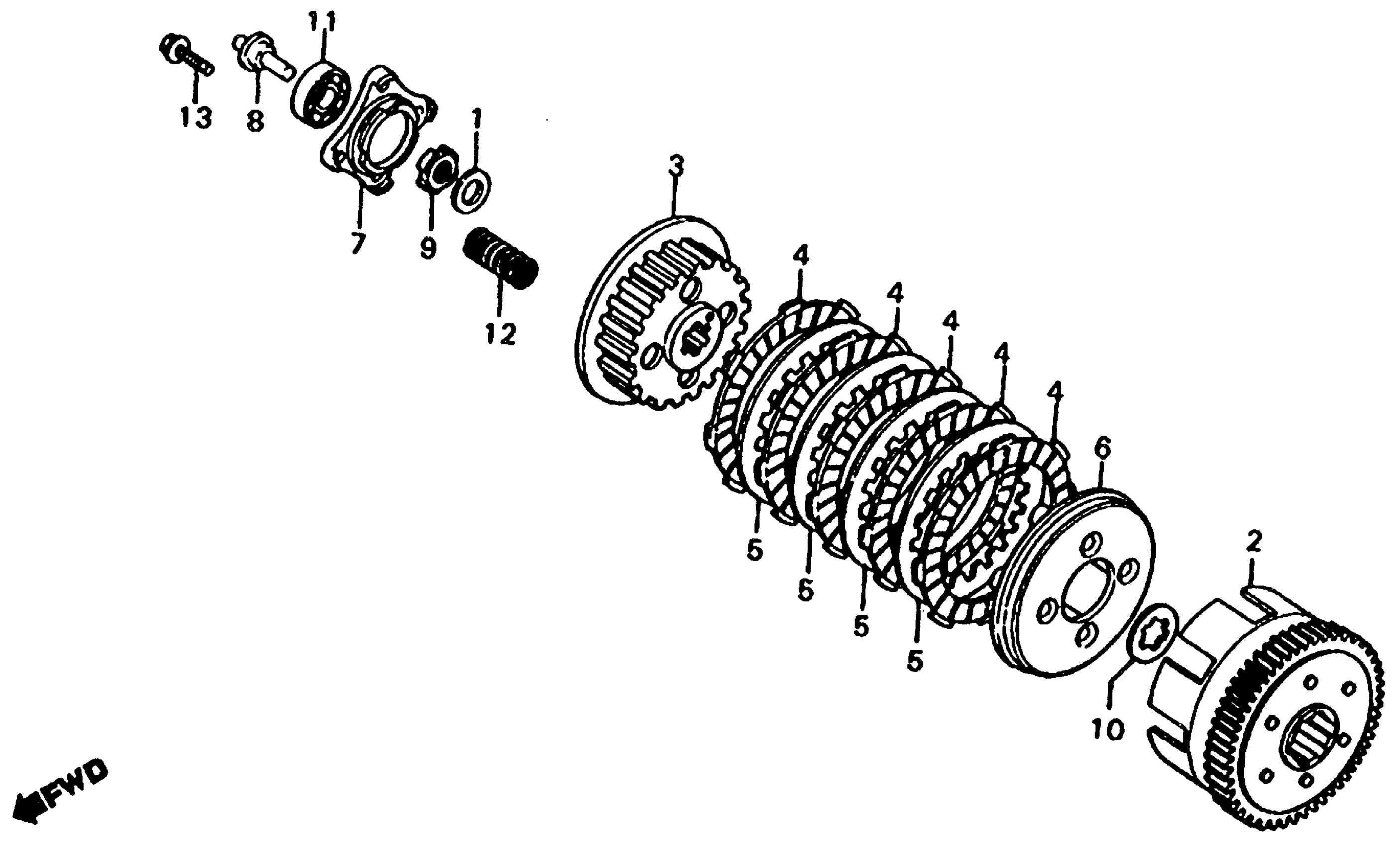 11
13
8
1
7
9
3
12
4
4
4
4
4
6
5
5
5
5
2
10
FWD