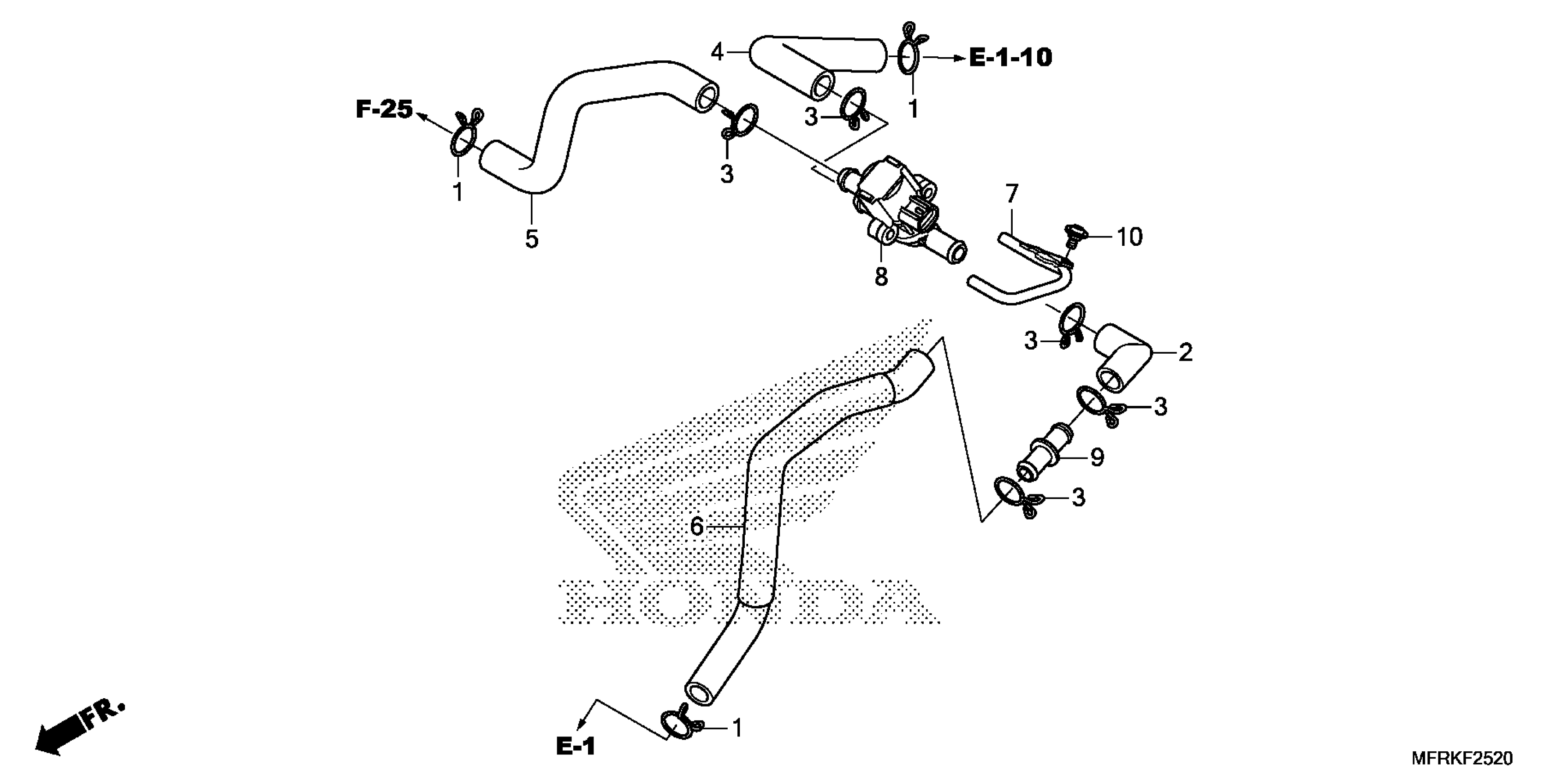 4
E-1-10
1
3
F-25
3
1
5
7
10
8
3
2
3
9
3
6
HONDA
FR.
E-1
1
MFRKF2520