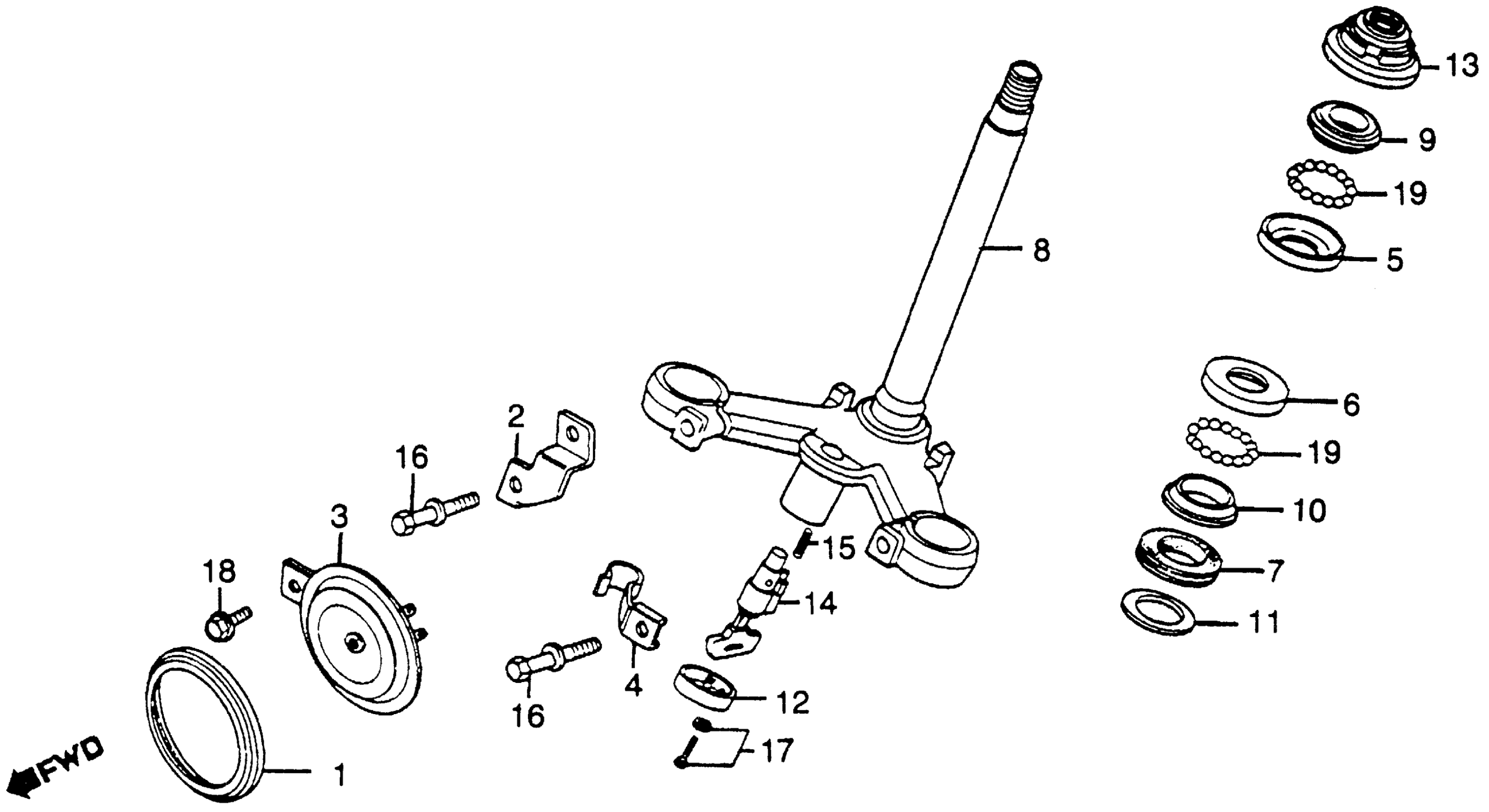 13
9
19
5
8
6
19
10
7
11
2
16
3
18
15
14
4
16
12
17
1
FWD