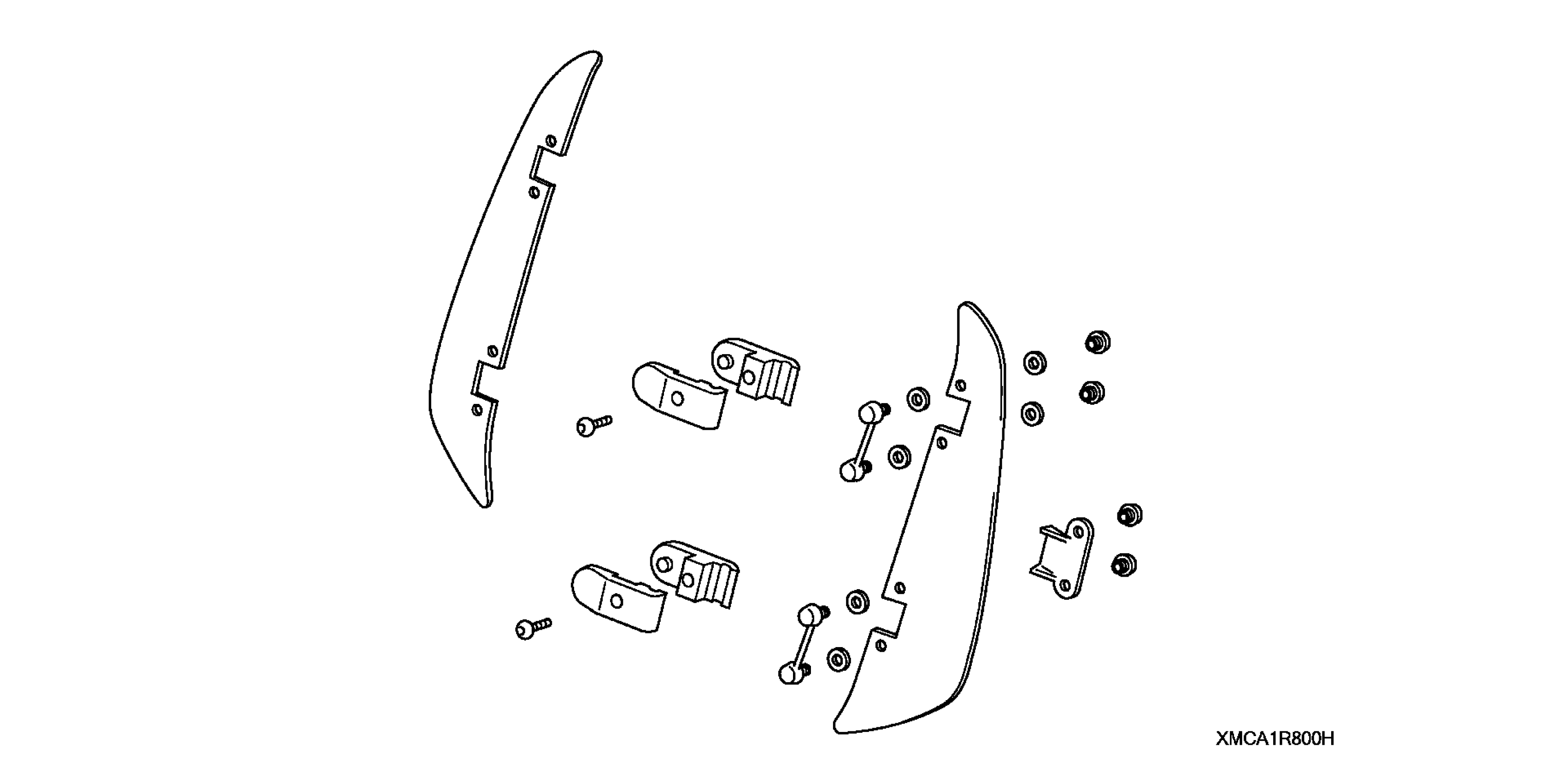 XMCA1R800H