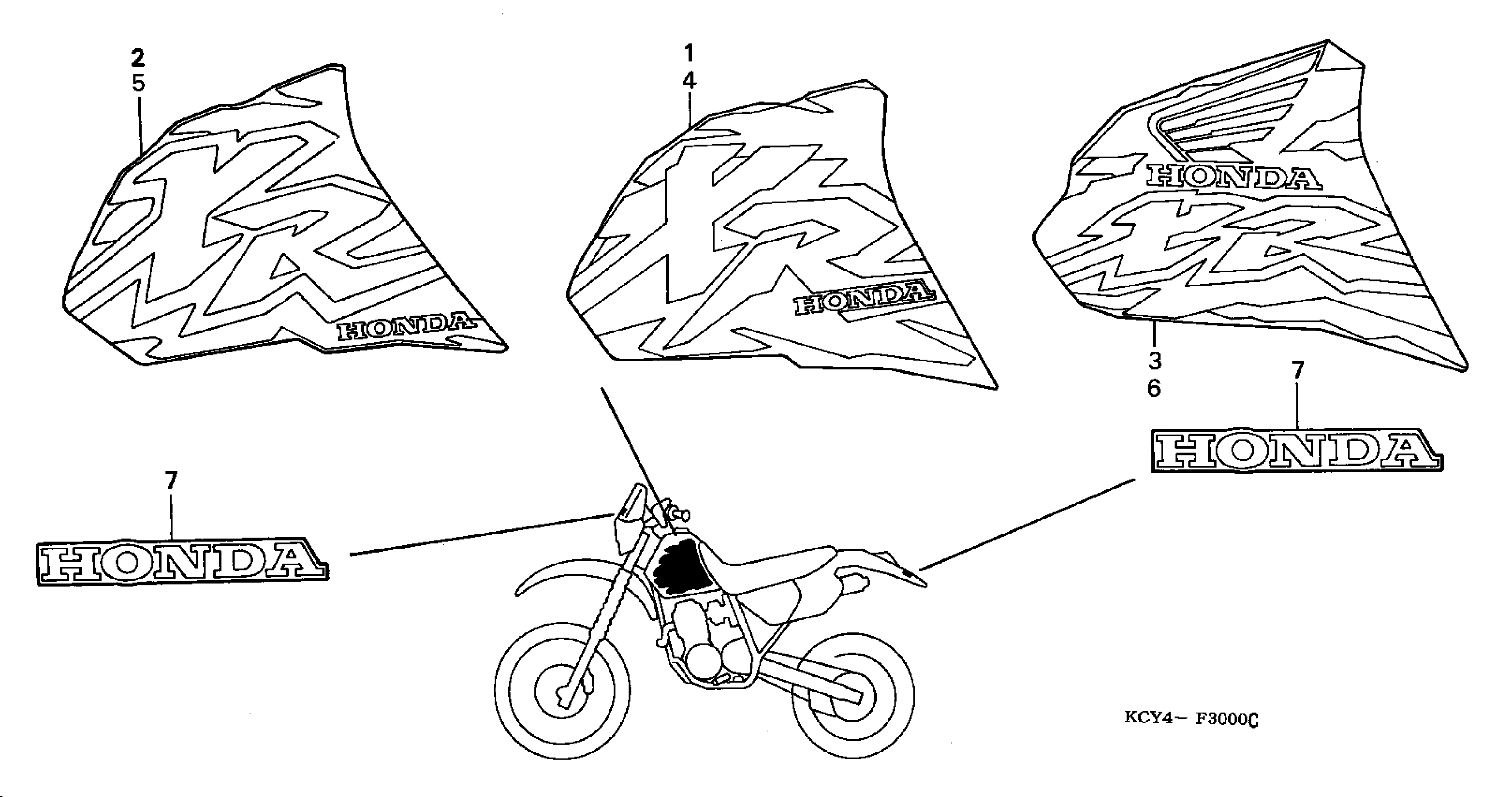 2
5
XR
HONDA

1
4
XR
HONDA

HONDA
XR
3
6

7
HONDA

7
HONDA

KCY4– F3000C