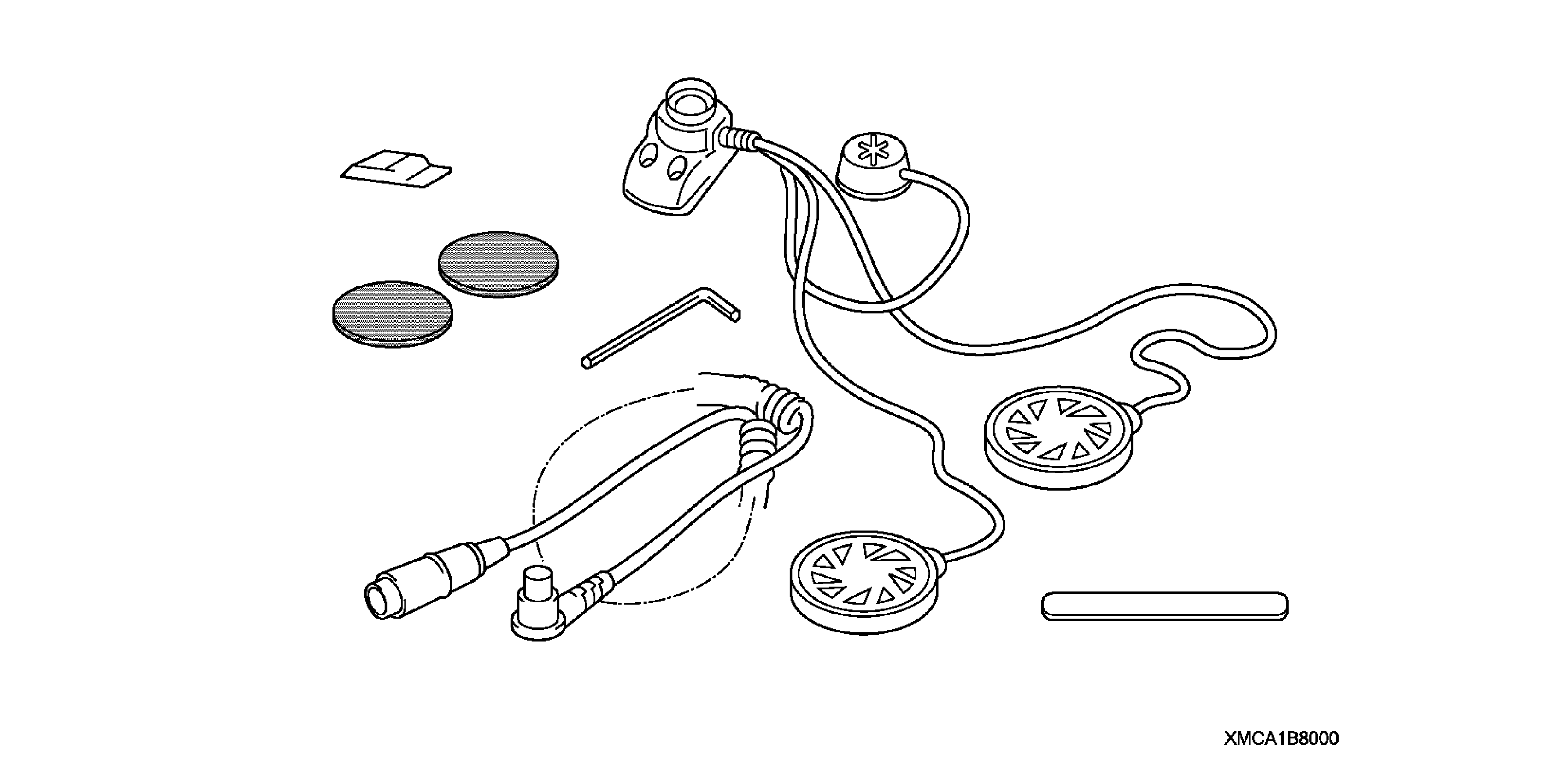 XMCA1B8000