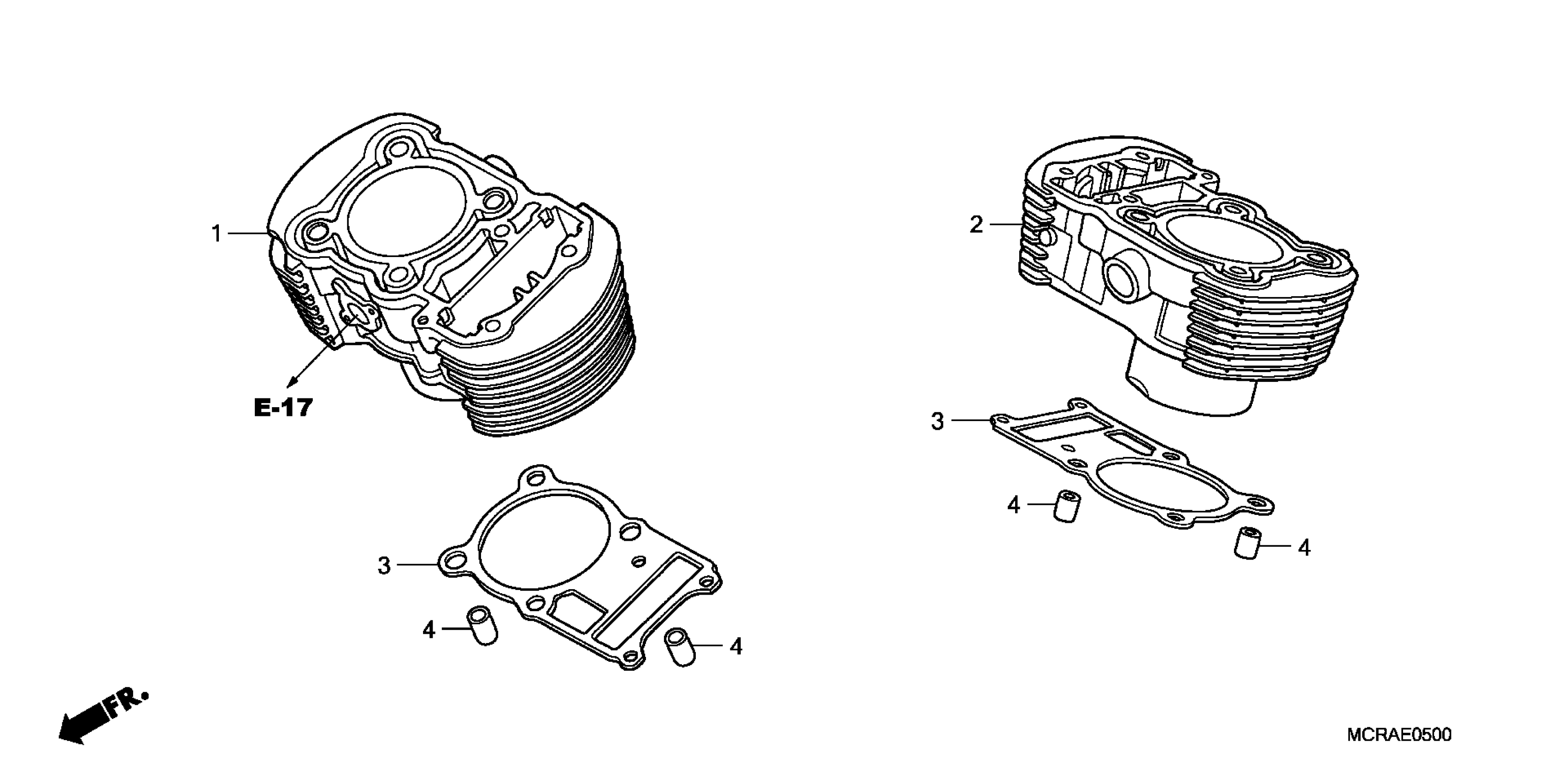 1

E-17

2

3

4

4

3

4

4

FR.

MCRAE0500