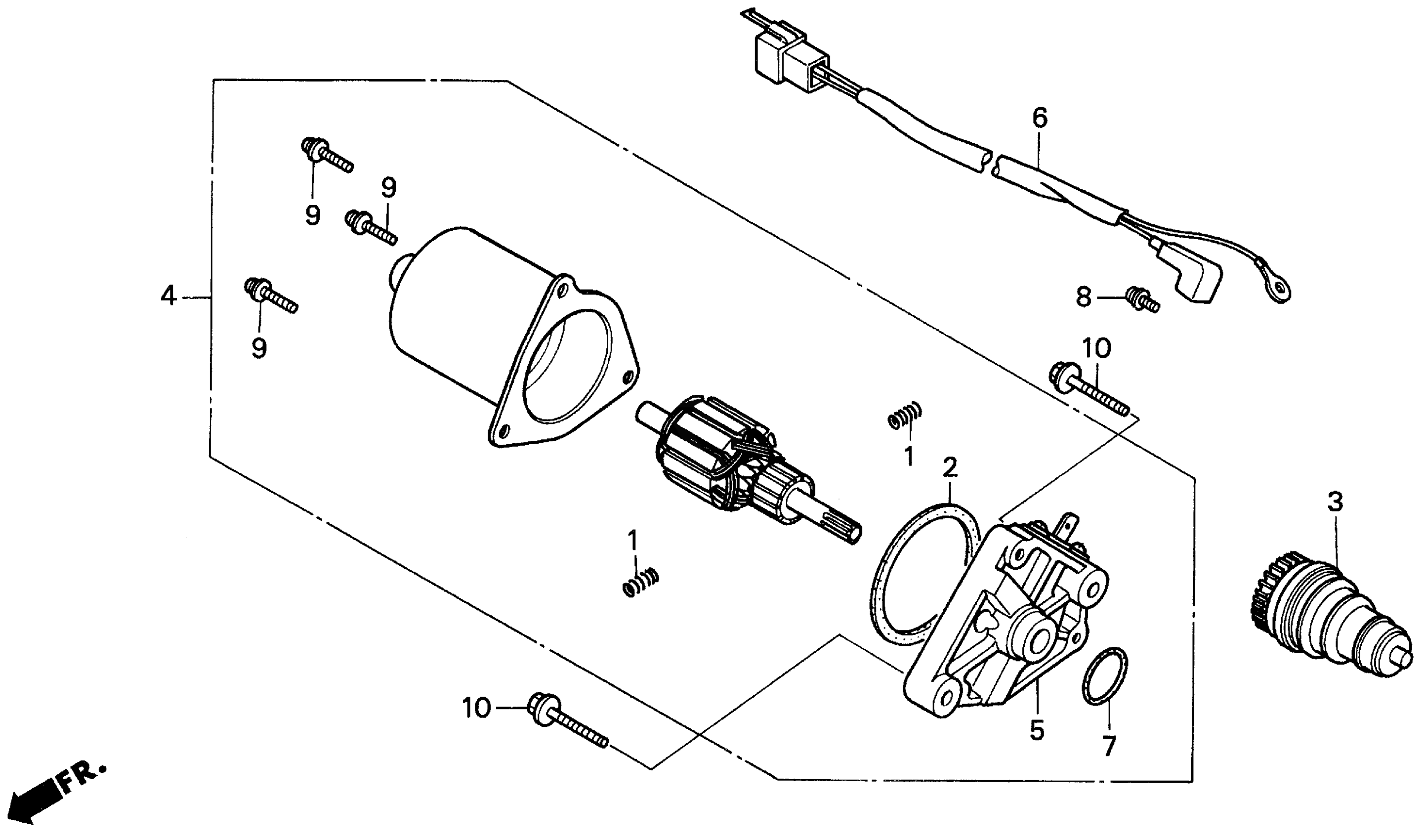 6
9
9
4
9
8
10
1
2
3
1
10
5
7
FR.