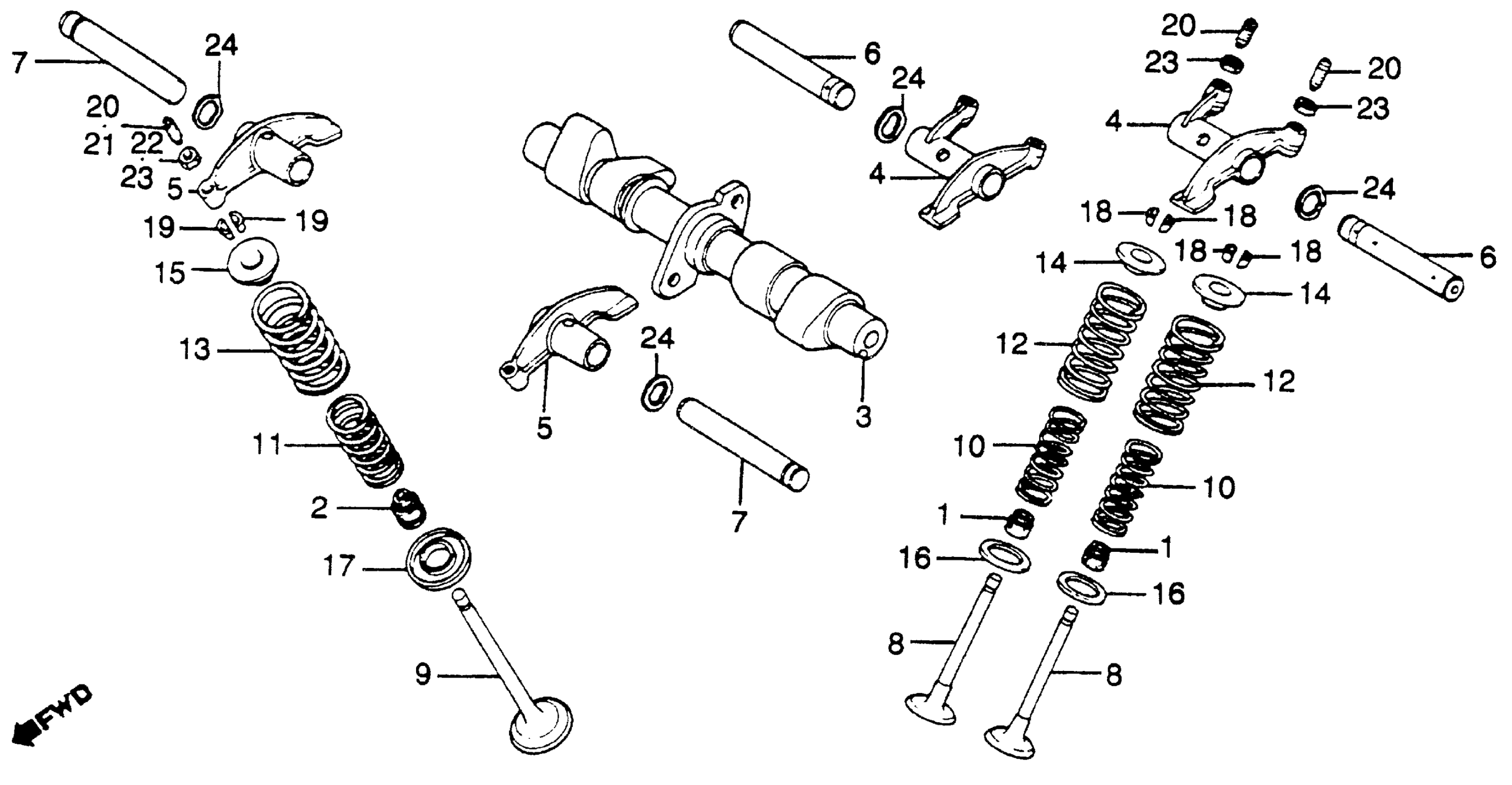 7
24
20
21
22
23
5
19
19
15
13
11
2
17
9
FWD
6
24
4
5
24
3
7
20
23
20
23
4
24
18
18
18
18
14
14
6
12
12
10
10
1
1
16
16
8
8