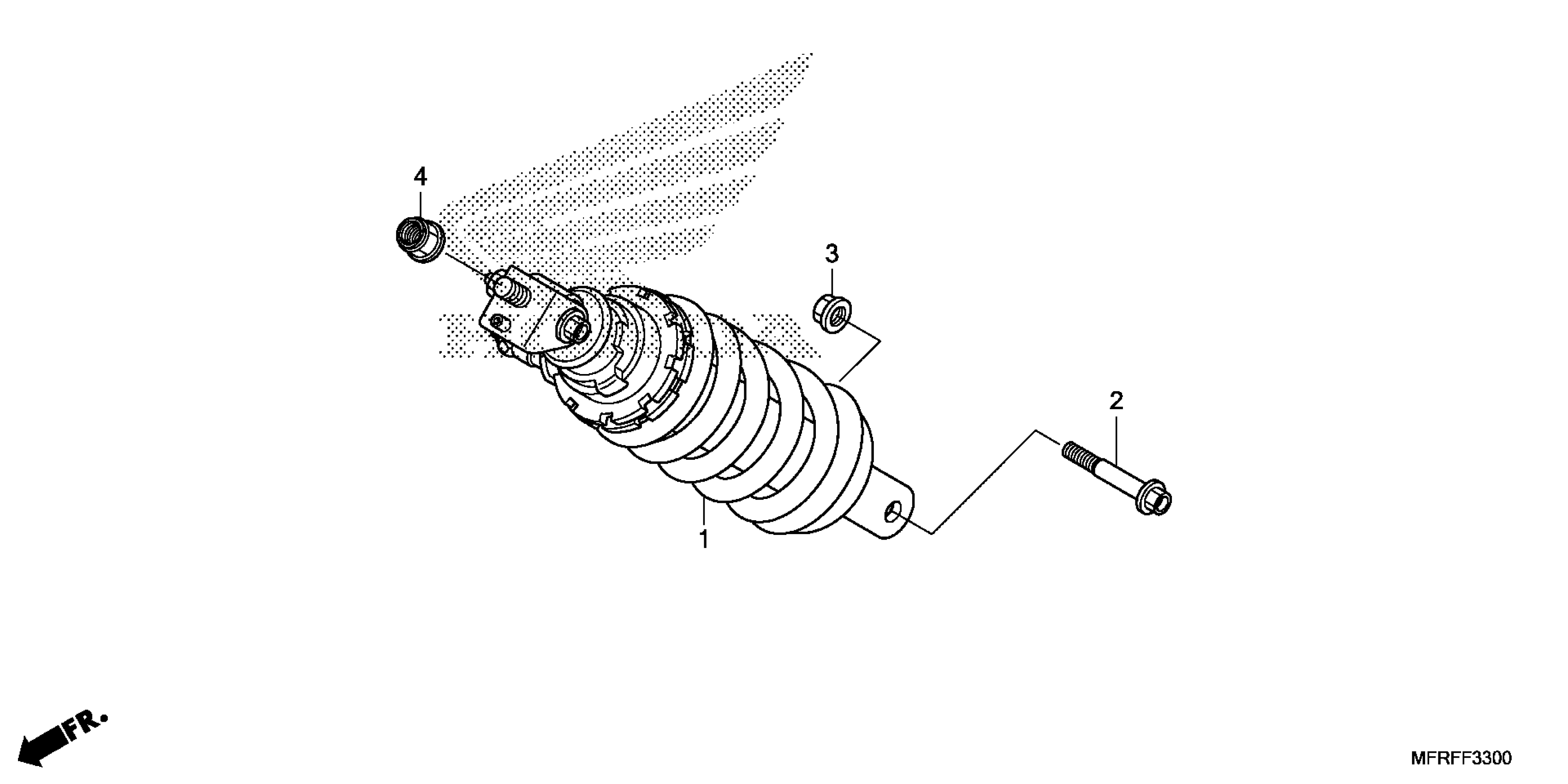 4

3

2

1

FR.

MFRFF3300