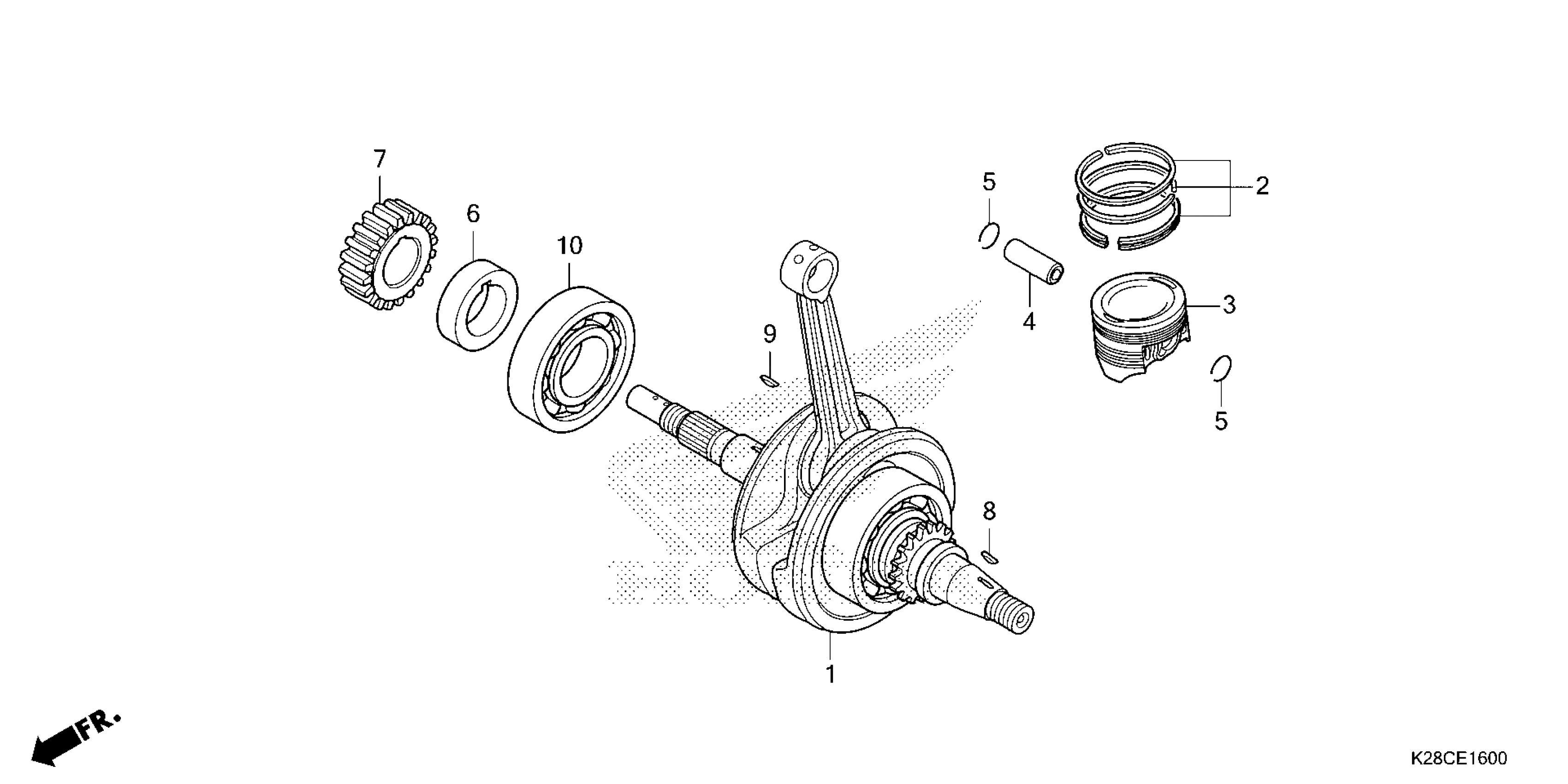 7
6
10
5
2
4
3
9
5
8
1
FR.
K28CE1600