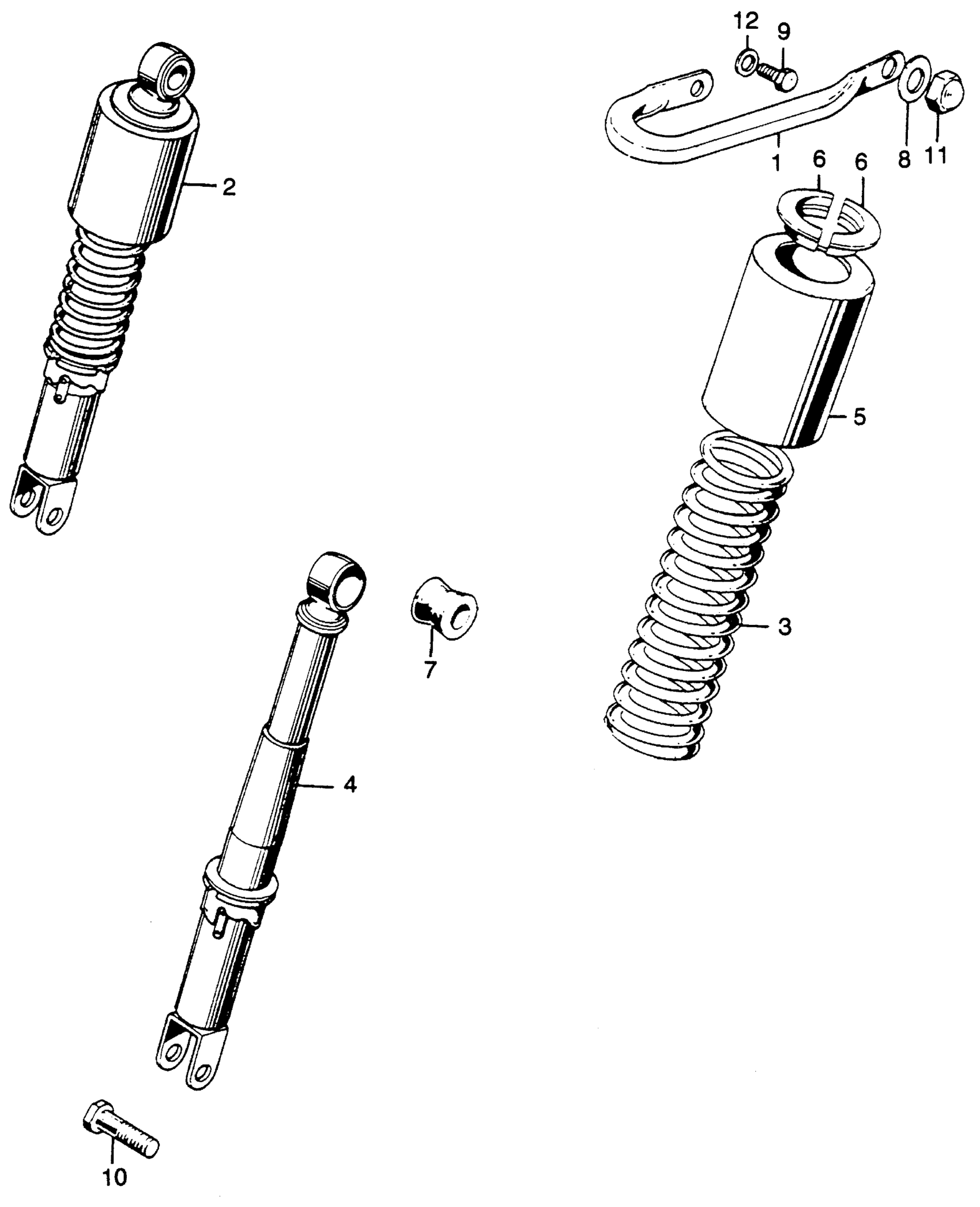 12
9
2
1
6
6
8
11
5
7
3
4
10