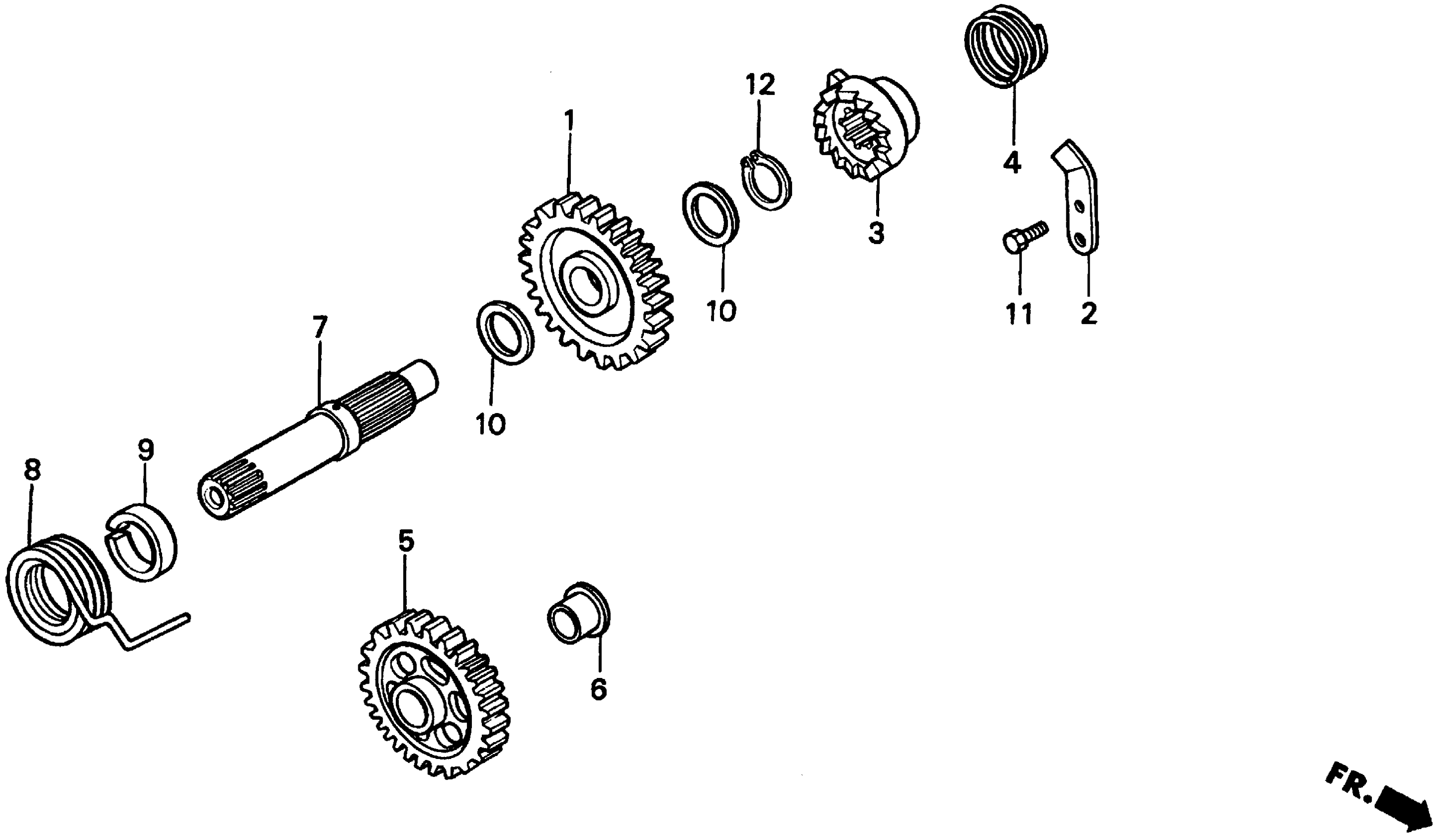 12
1
4
3
10
11
2
7
10
9
8
5
6
FR.