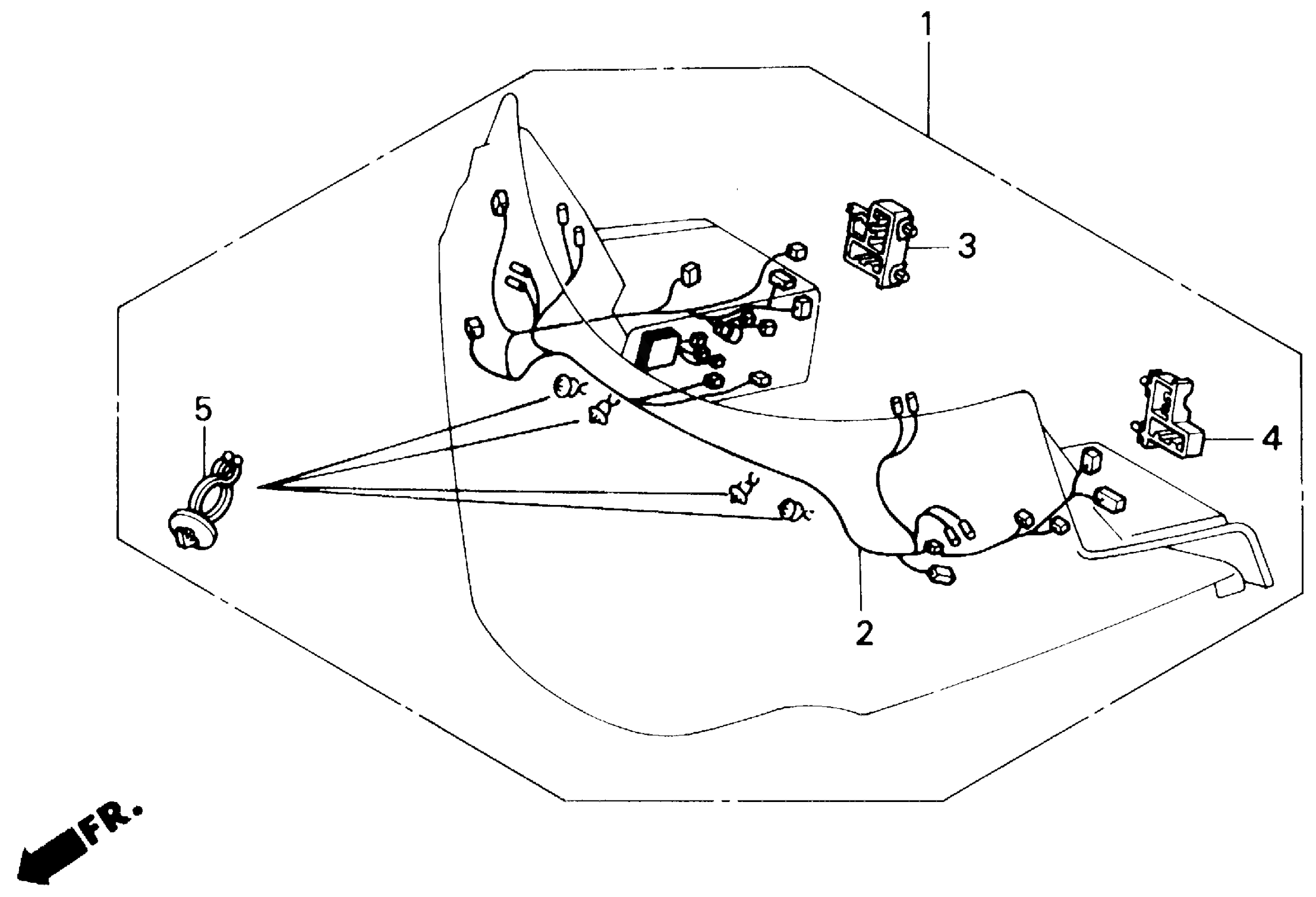 1
3
5
4
2
FR.