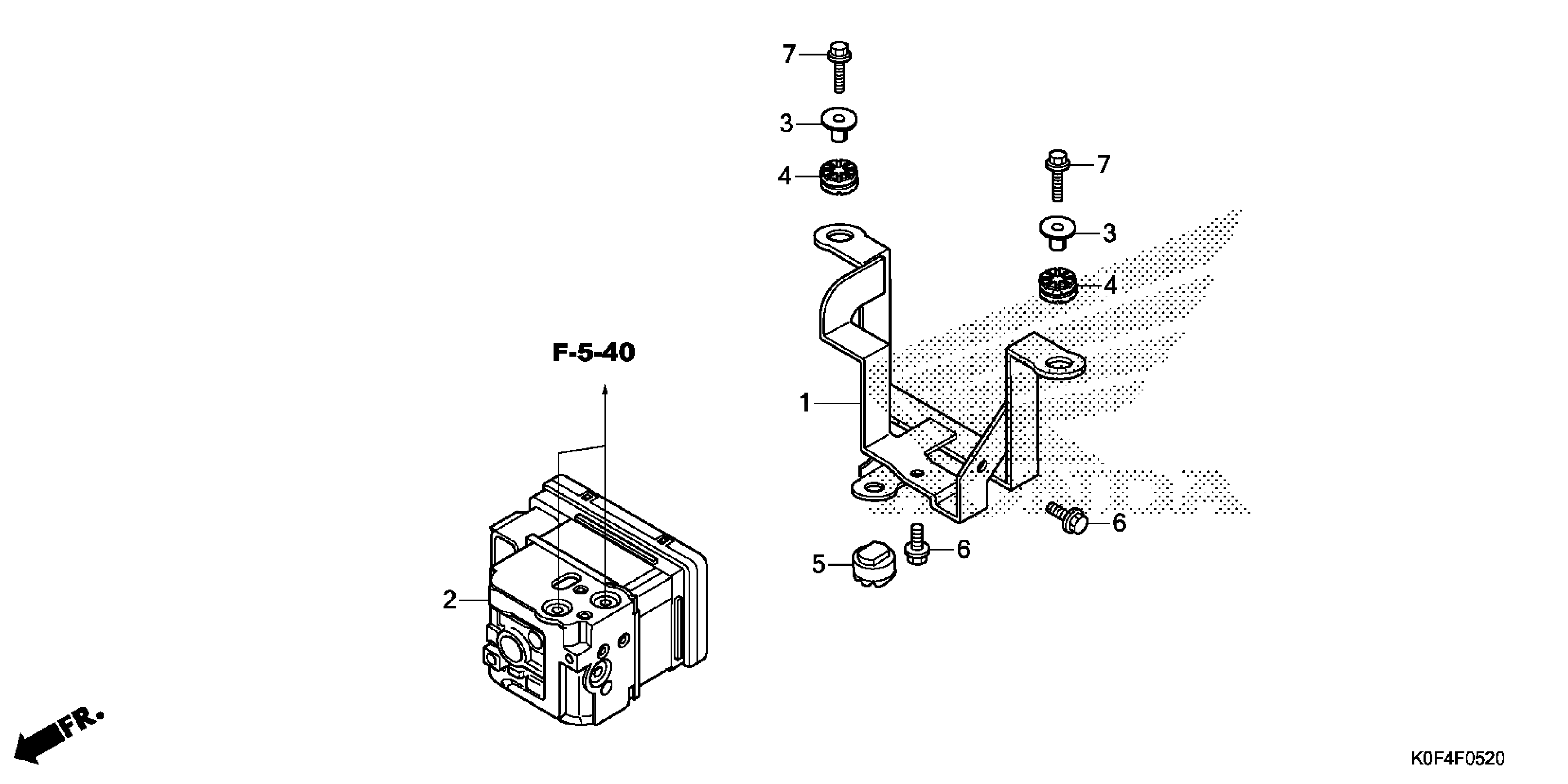 7
3
4
7
3
4
F-5-40
1
2
5
6
6
FR.
K0F4F0520