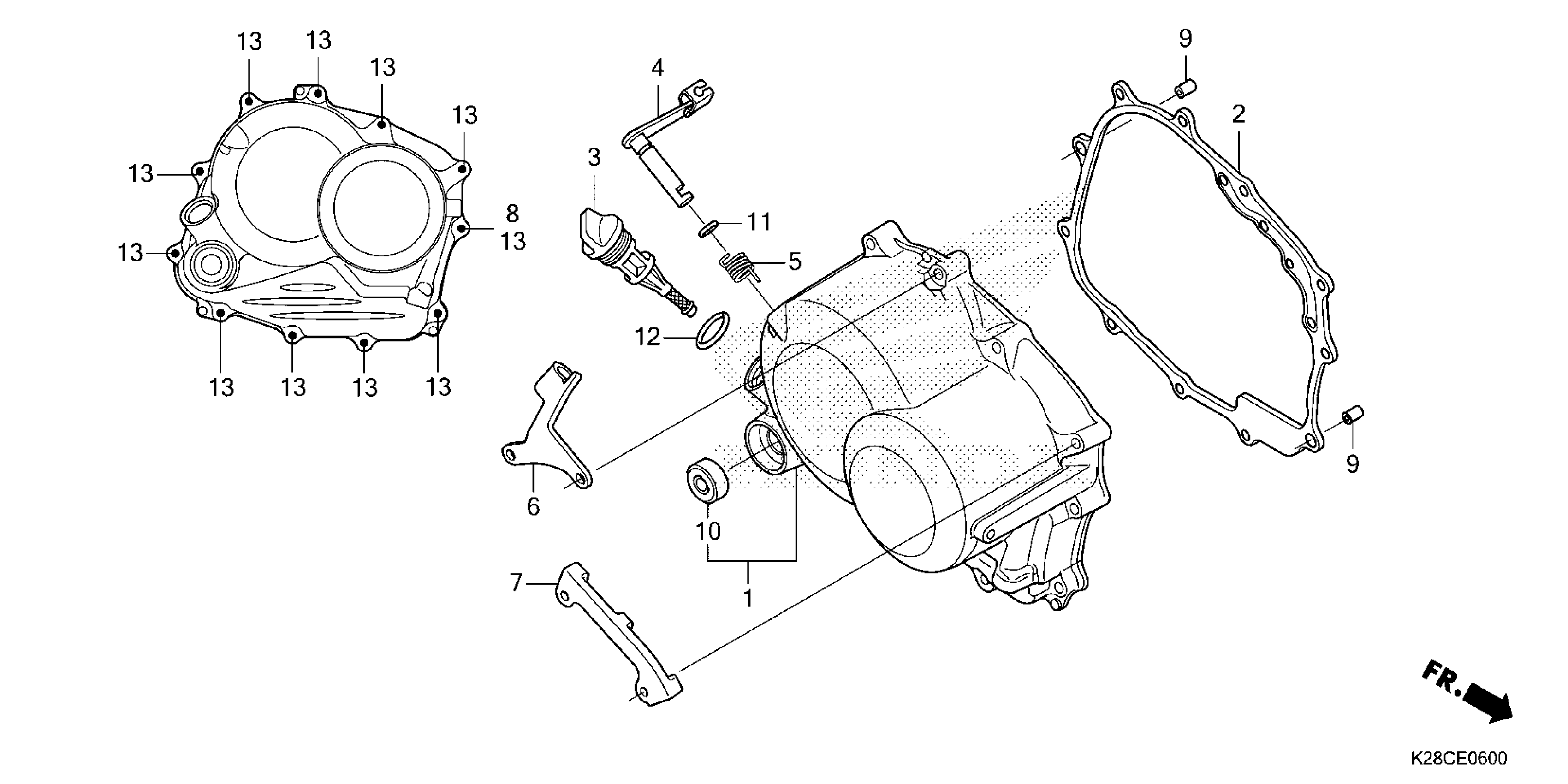 13
13
13
13
13
8
13
13
13
13
13
13
4
3
11
5
12
6
10
1
7
9
2
9
FR.
K28CE0600