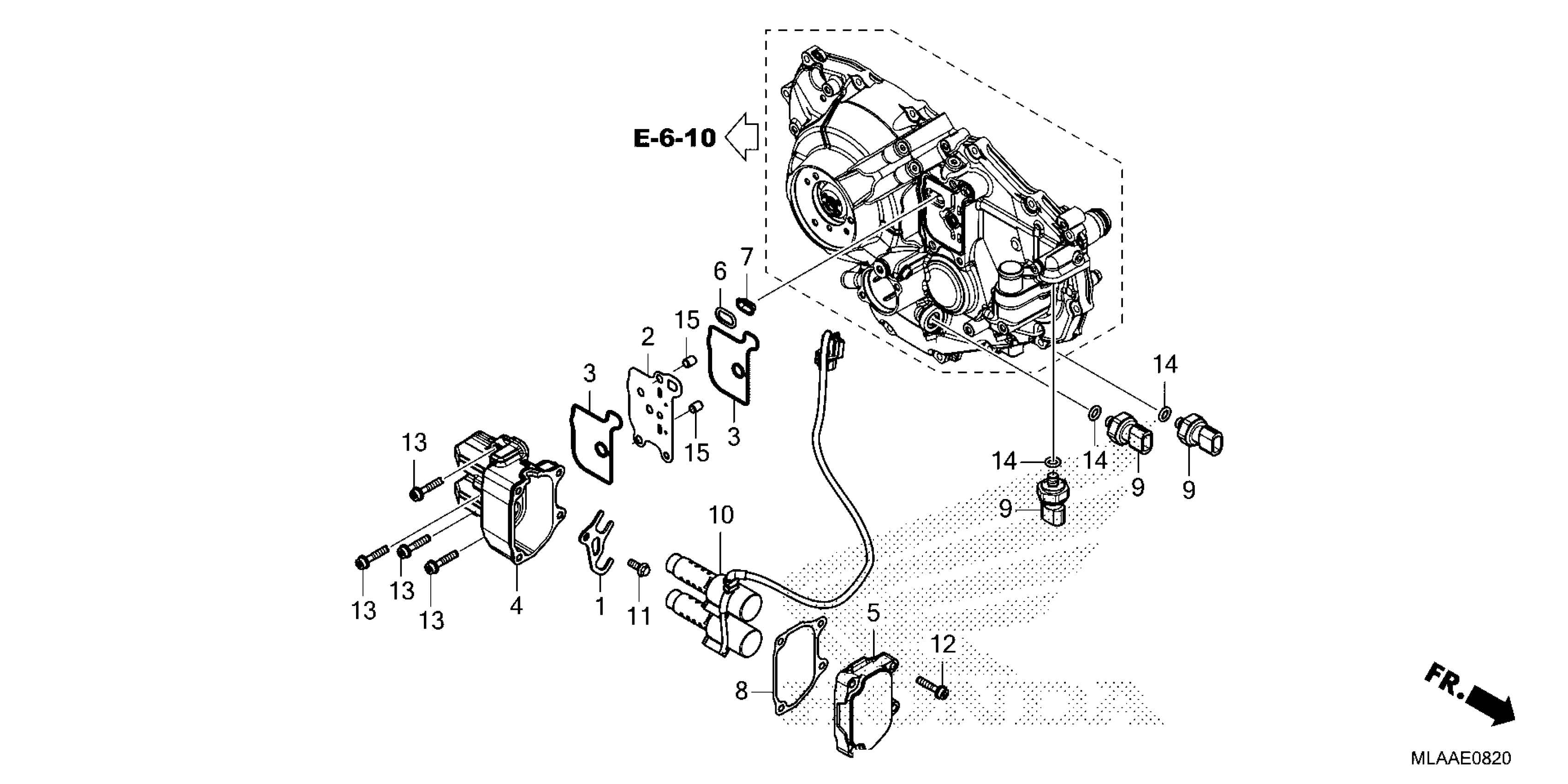 E-6-10

7
6
15
2
3
3
15
14
14
14
9
9
9
13
10
13
13
13
4
1
11
5
12
8
FR.
MLAAE0820