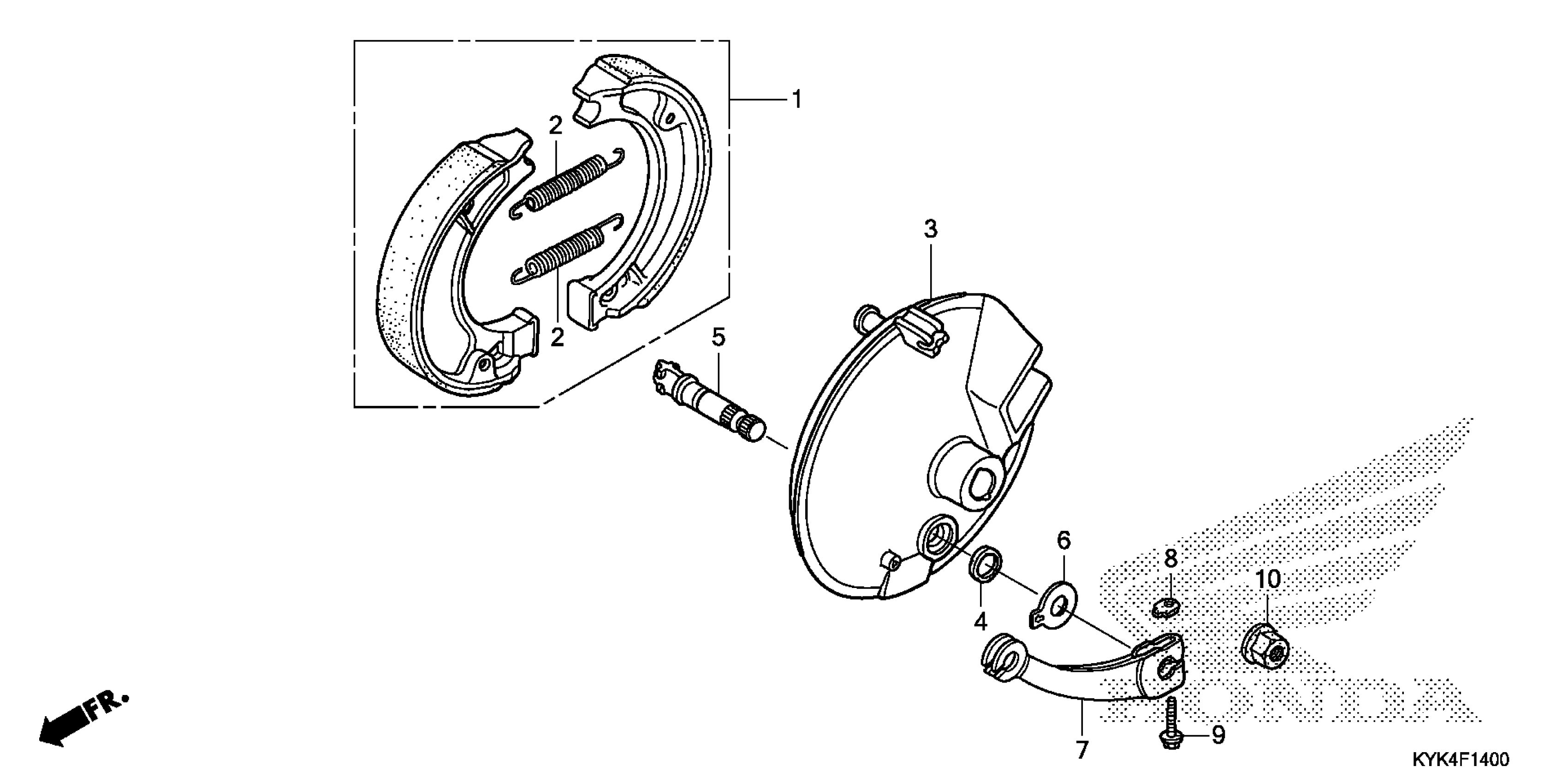 1
2
2
3
5
6
8
10
4
7
9
FR.
HONDA
KYK4F1400