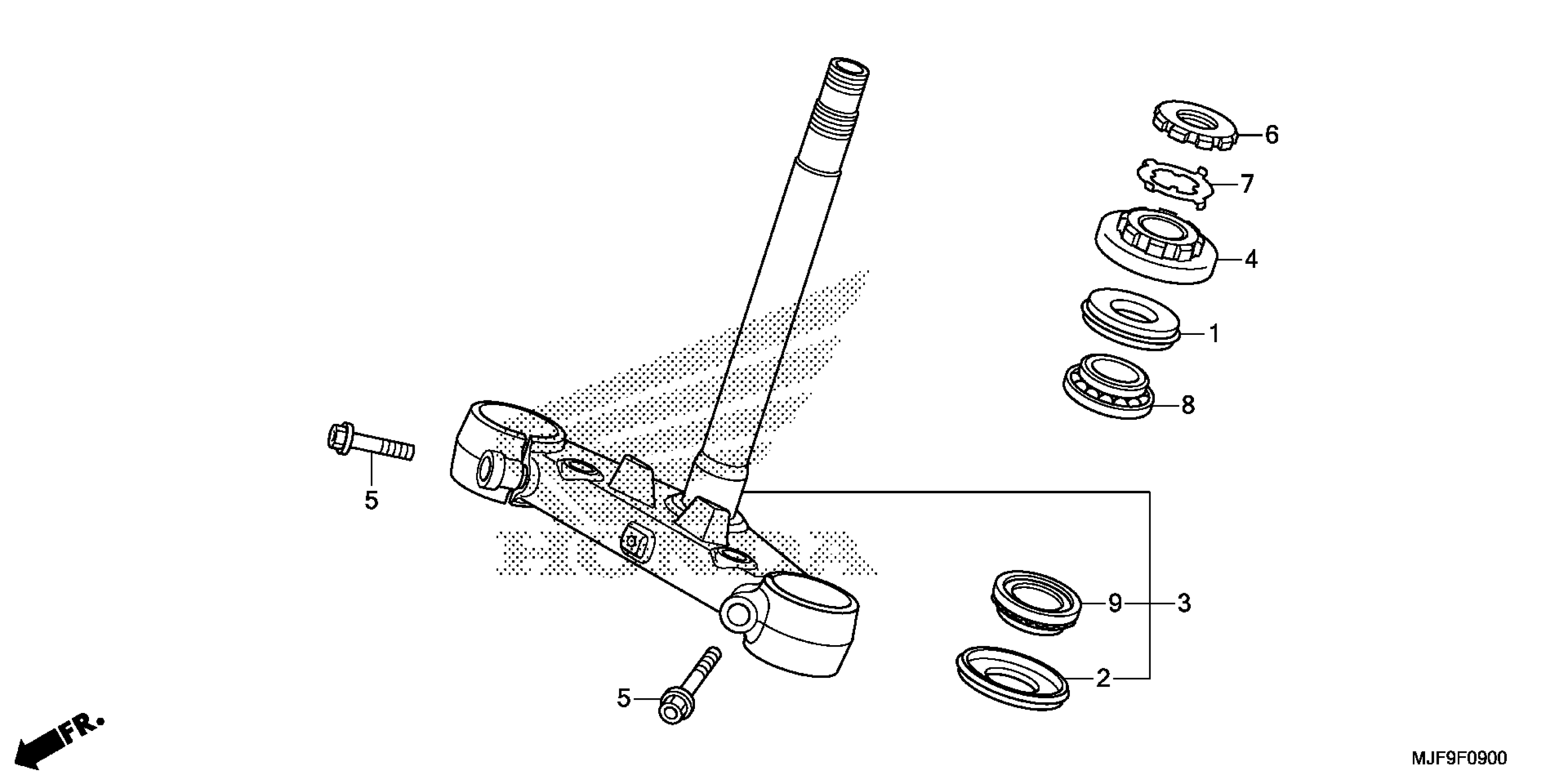 6
7
4
1
8
5
9
3
2
5
FR.
MJF9F0900