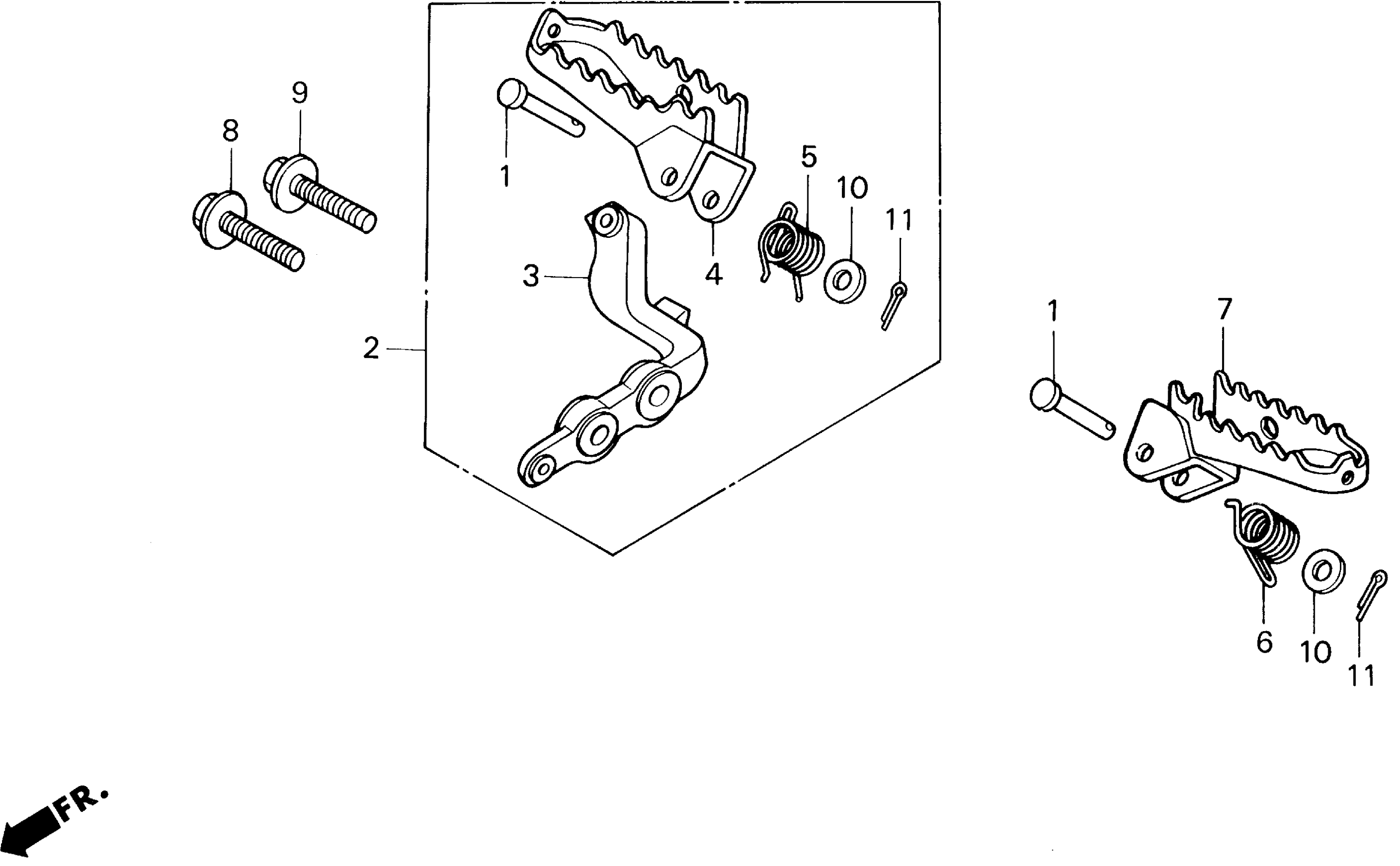 9
8
1
5
10
11
3
4
2
1
7
6
10
11
FR.